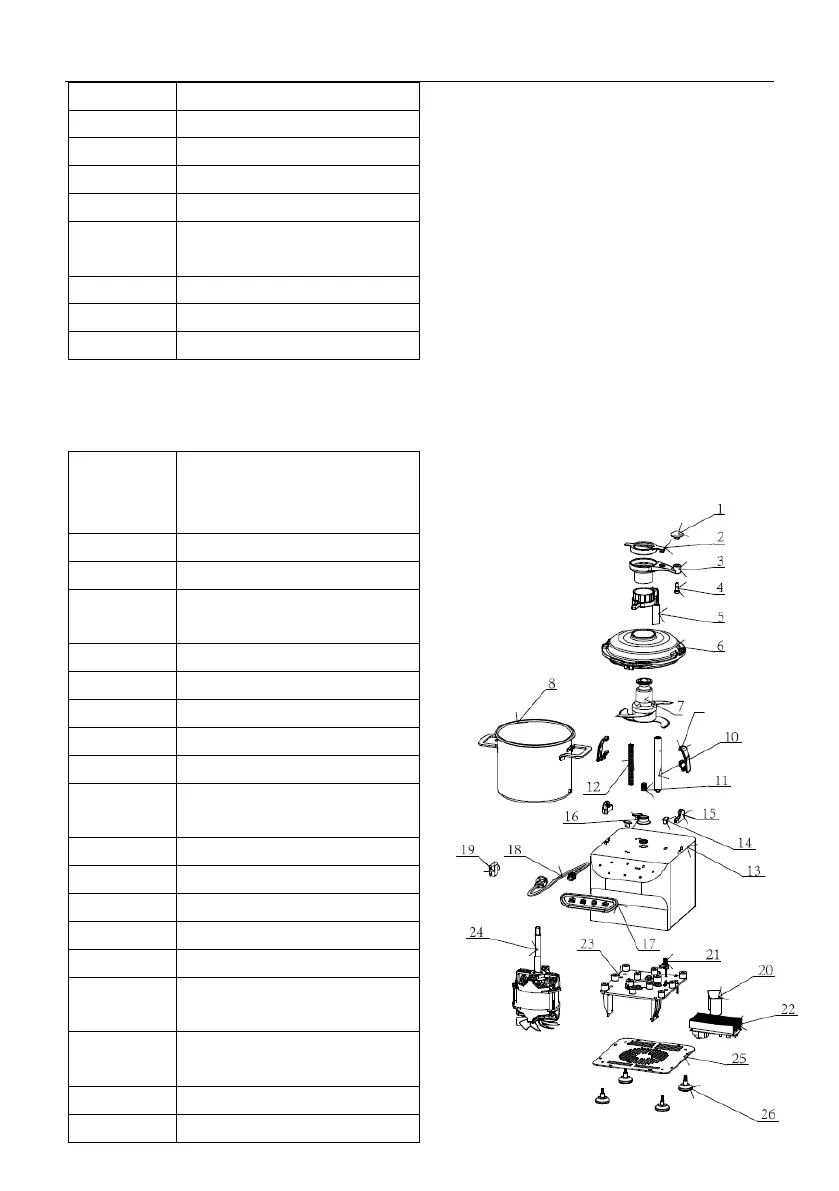 1
2
3
4
5
6
7
8
10
11
12
13
14
15
16
17
18
19
20
21
22
23
24
25
26