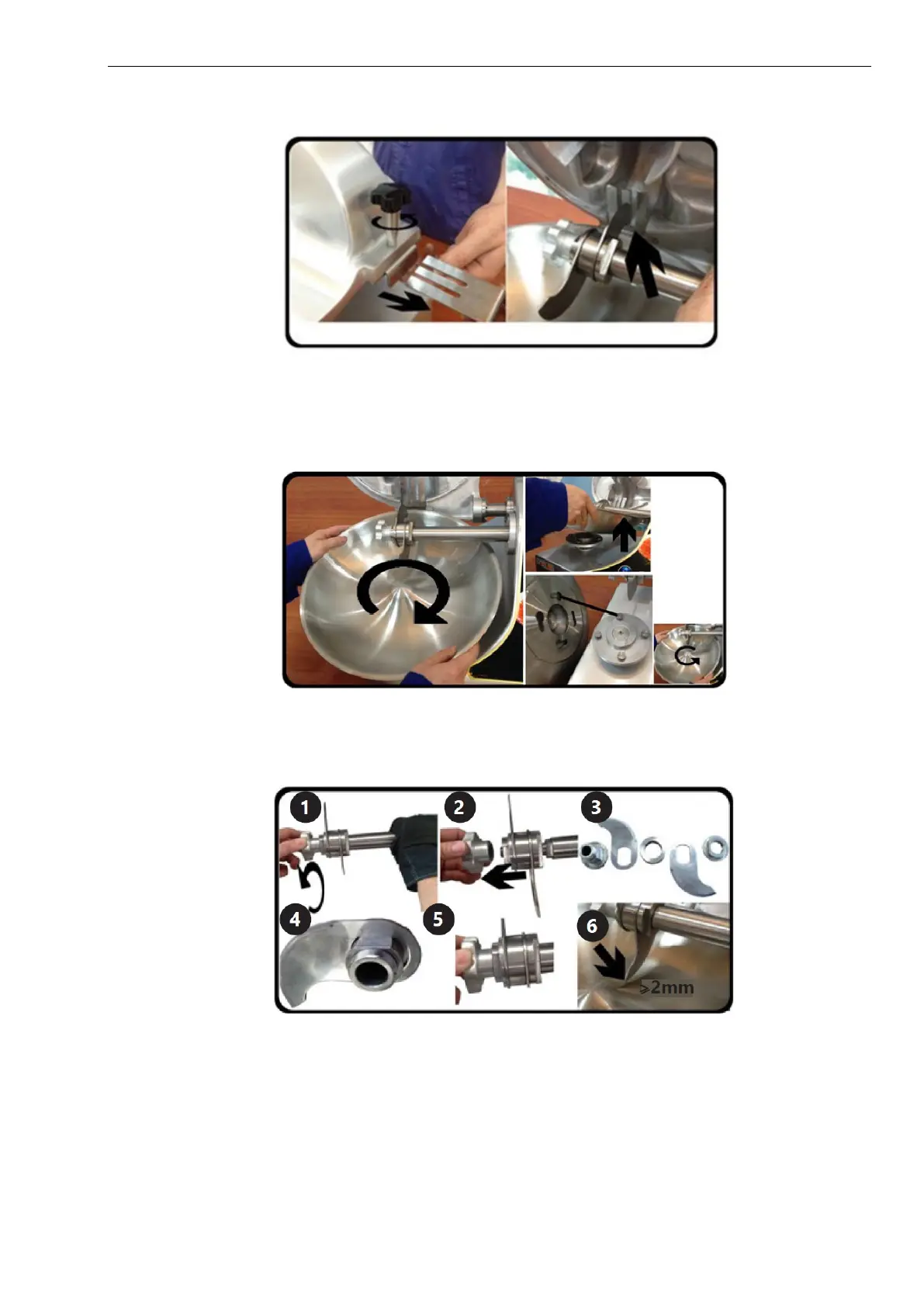 1

2

3

4

5

6

$\geqslant$2mm