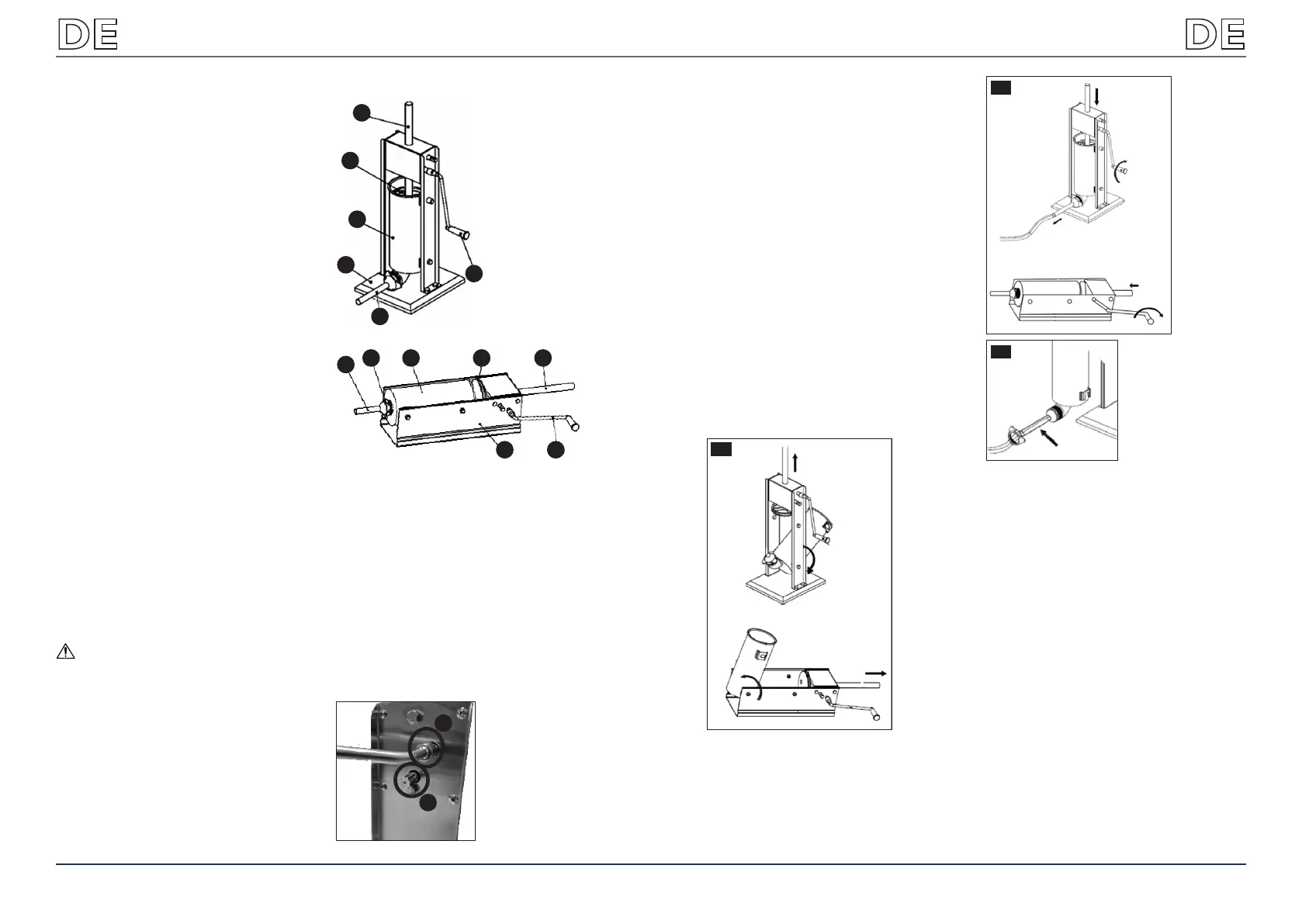 DE

DE