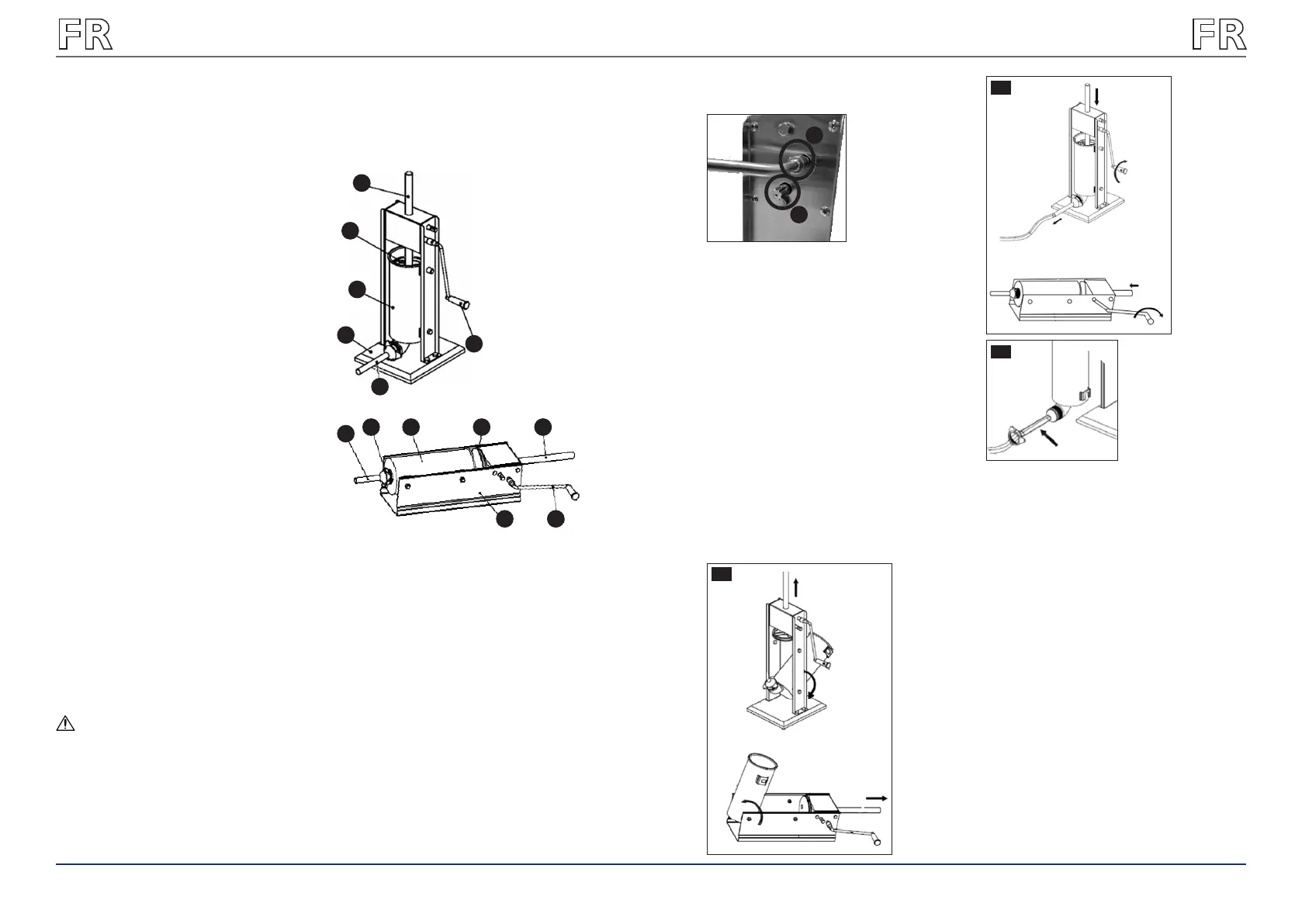 FR

FR