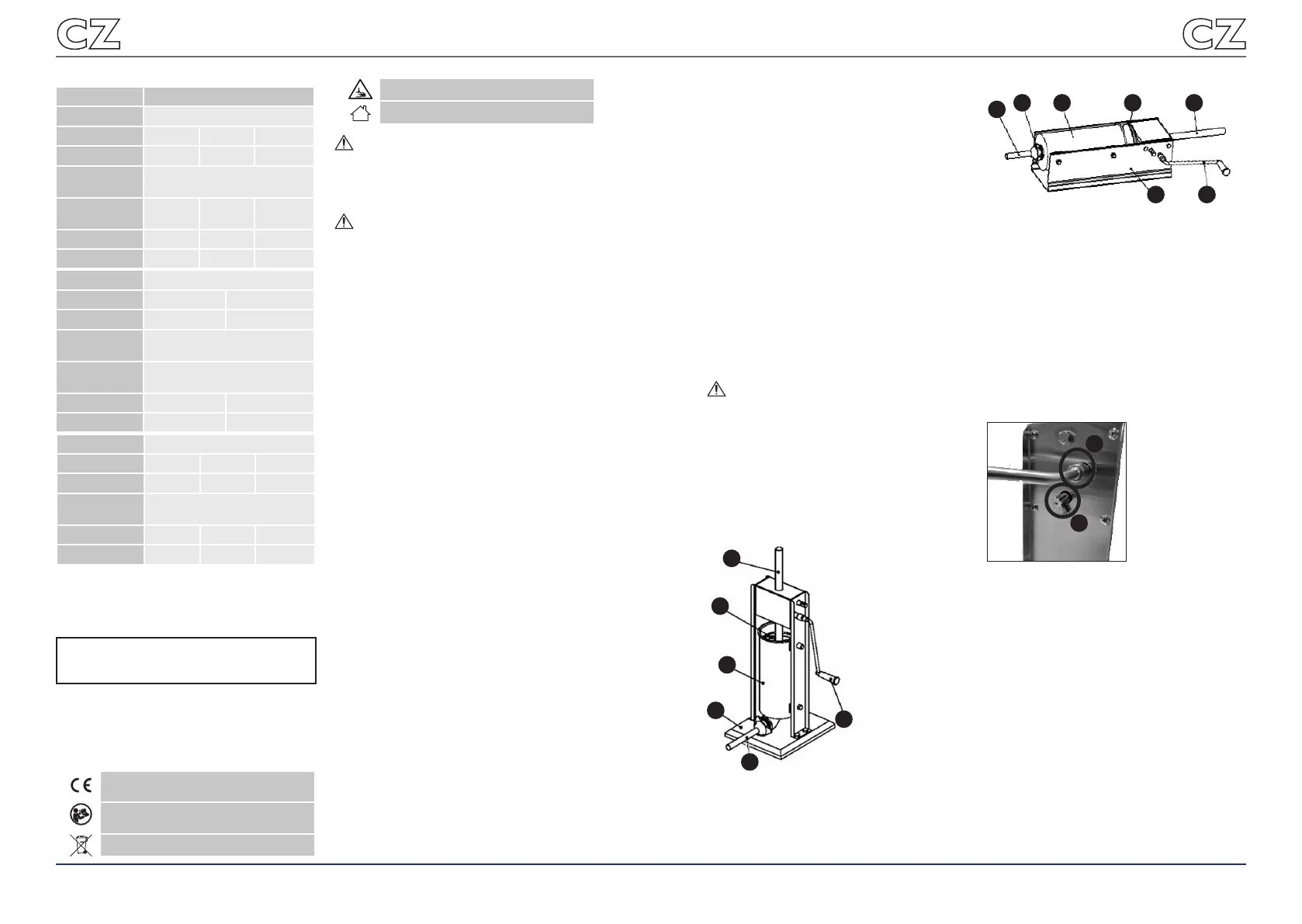 CZ

CZ