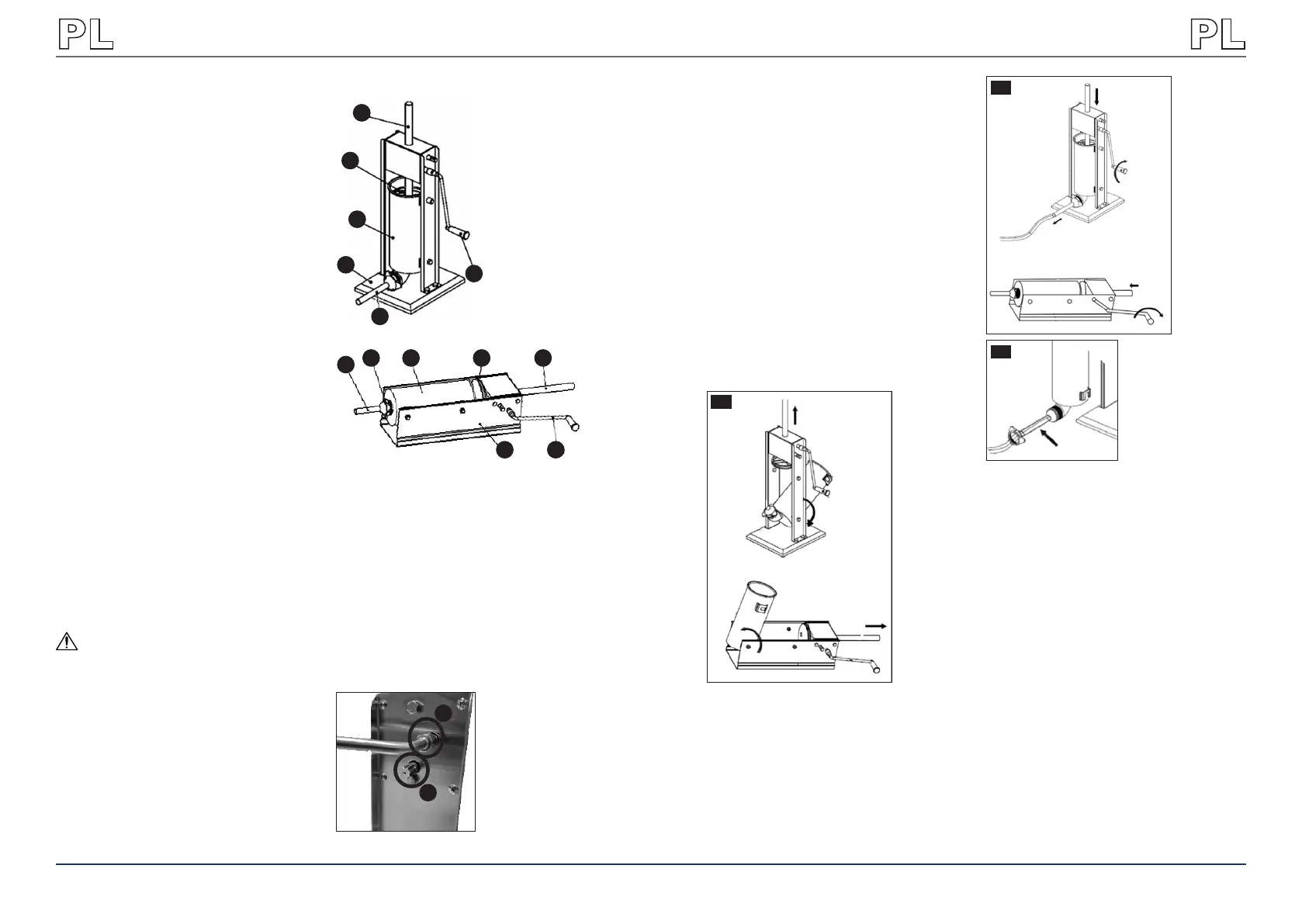 PL

PL