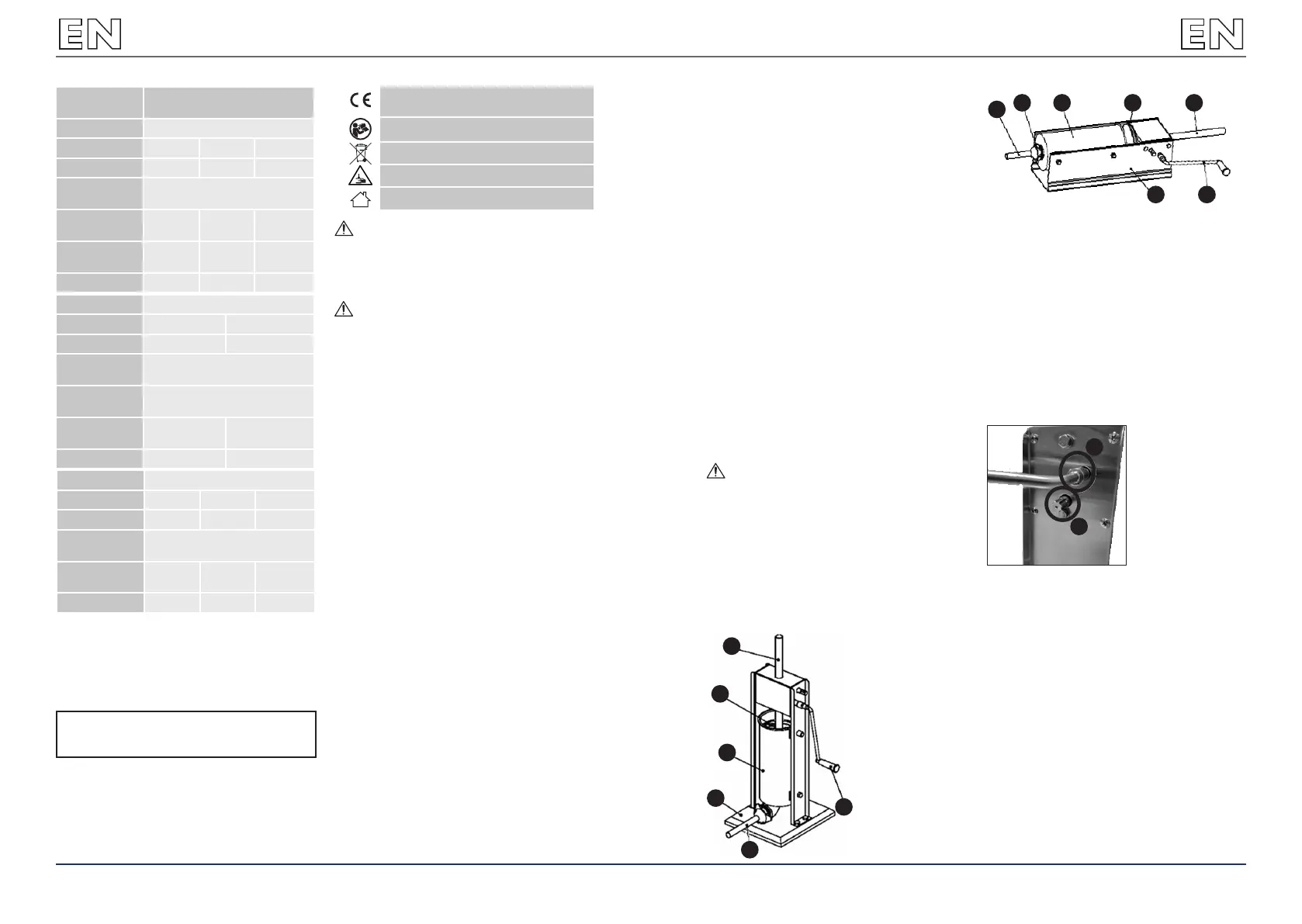 EN

EN