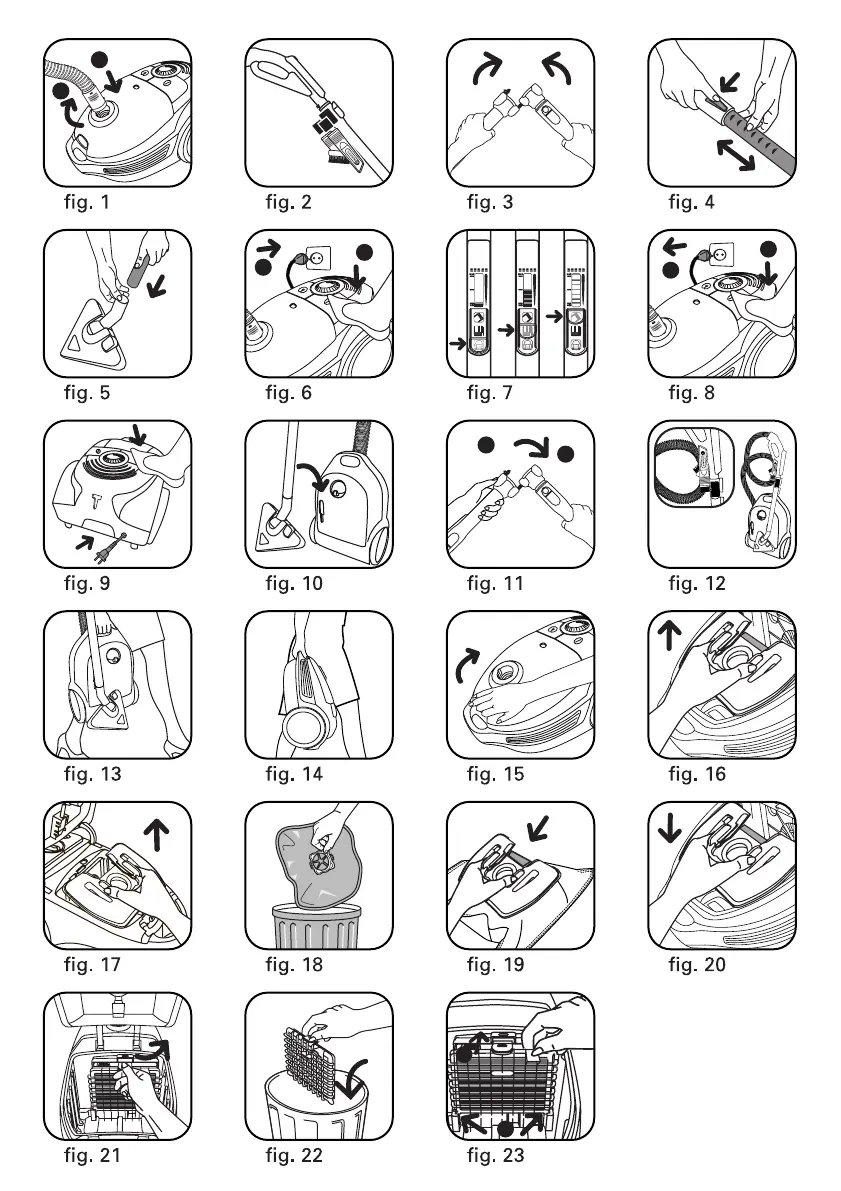 fig. 1
fig. 2
fig. 3
fig. 4
fig. 5
fig. 6
fig. 7
fig. 8
fig. 9
fig. 10
fig. 11
fig. 12
fig. 13
fig. 14
fig. 15
fig. 16
fig. 17
fig. 18
fig. 19
fig. 20
fig. 21
fig. 22
fig. 23