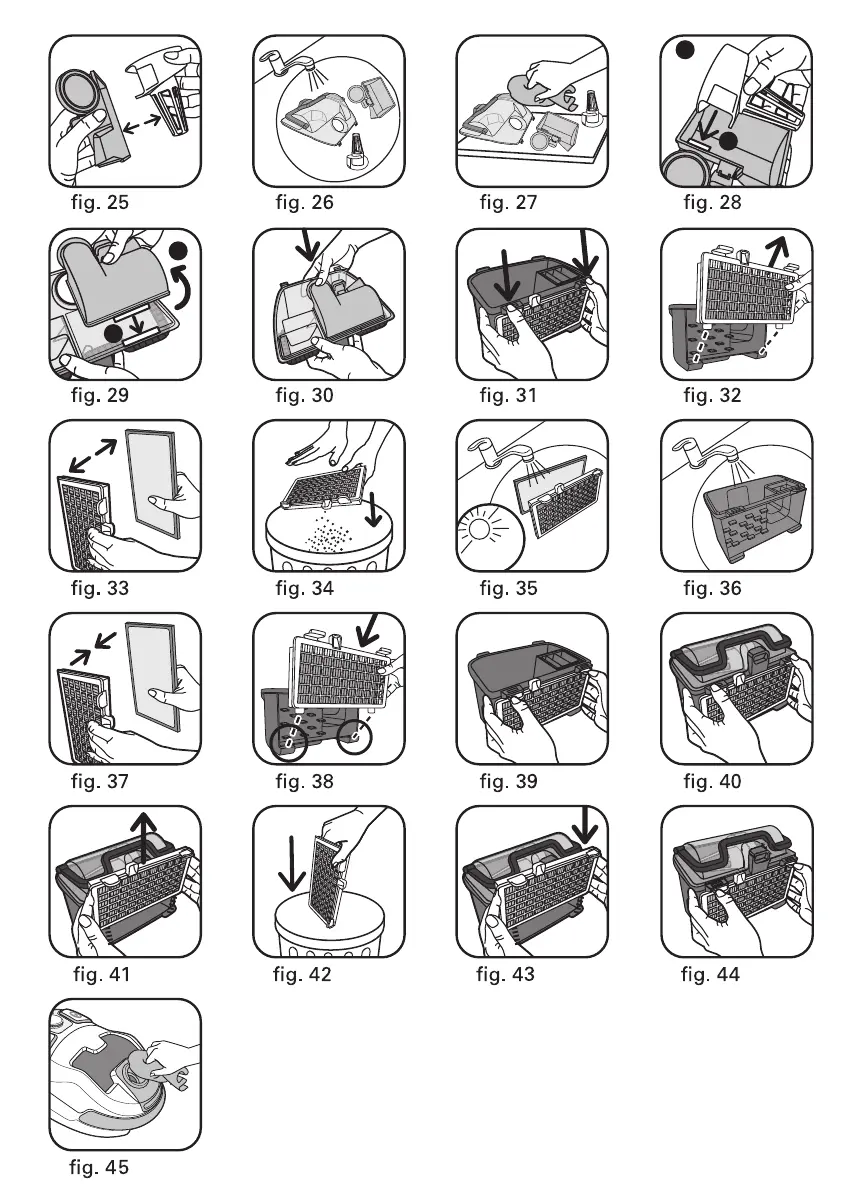 fig. 25
fig. 26
fig. 27
fig. 28
fig. 29
fig. 30
fig. 31
fig. 32
fig. 33
fig. 34
fig. 35
fig. 36
fig. 37
fig. 38
fig. 39
fig. 40
fig. 41
fig. 42
fig. 43
fig. 44
fig. 45