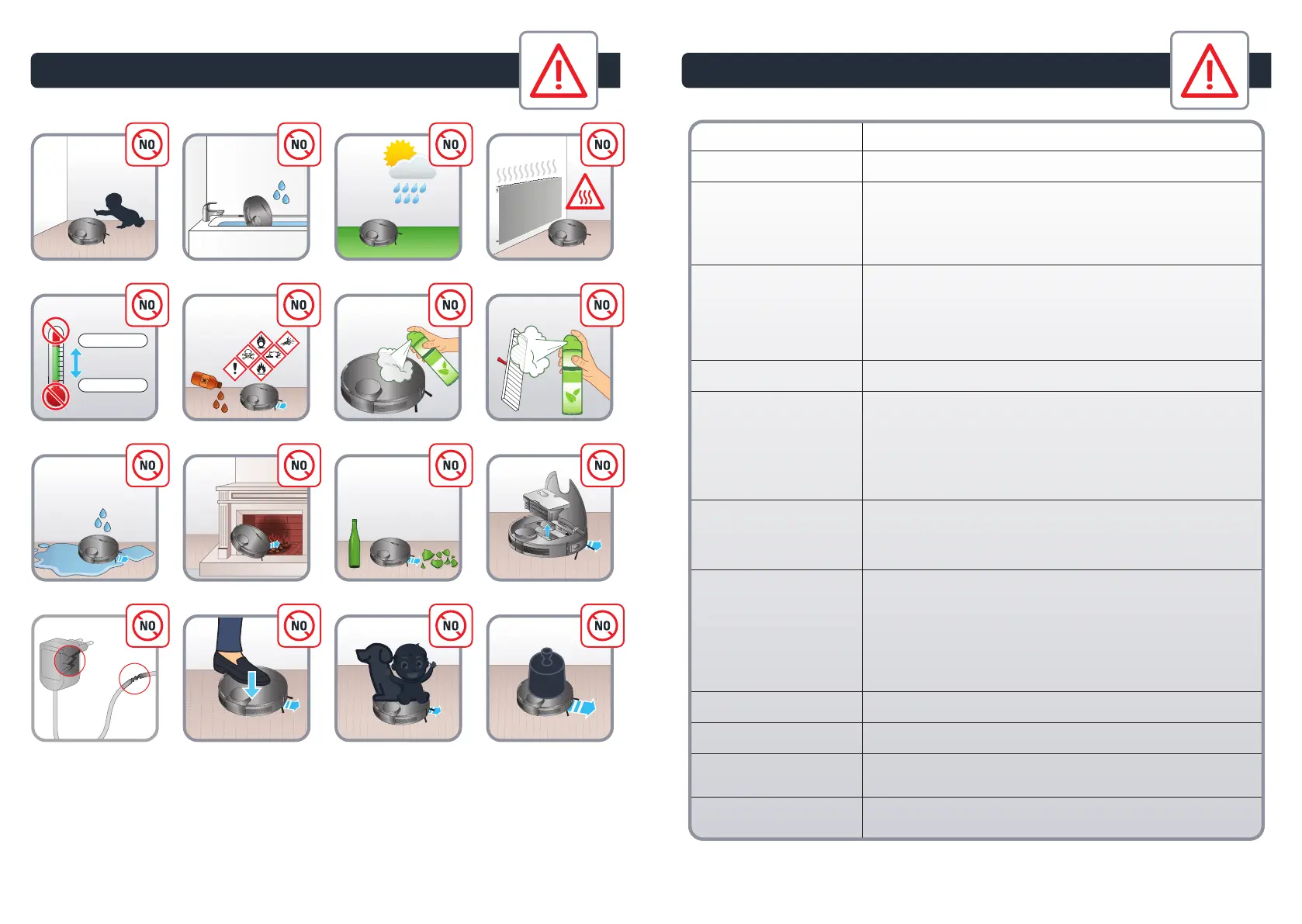 NO
NO
NO
NO
NO
NO
NO
NO
NO
NO
NO
NO
NO
NO
NO
NO