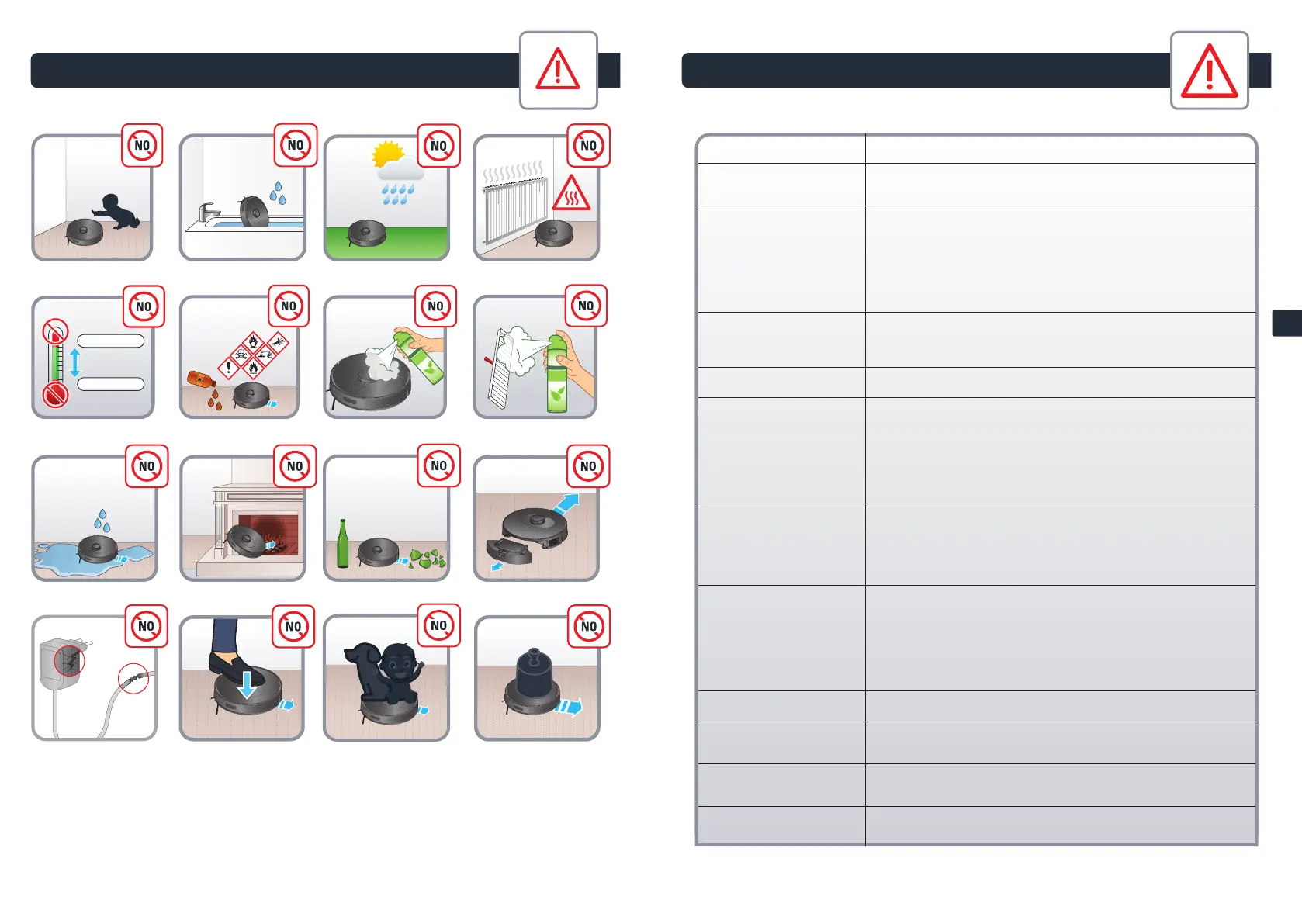 NO

NO

NO

NO

NO

NO

NO

NO

NO

NO

NO

NO

NO

NO

NO

NO