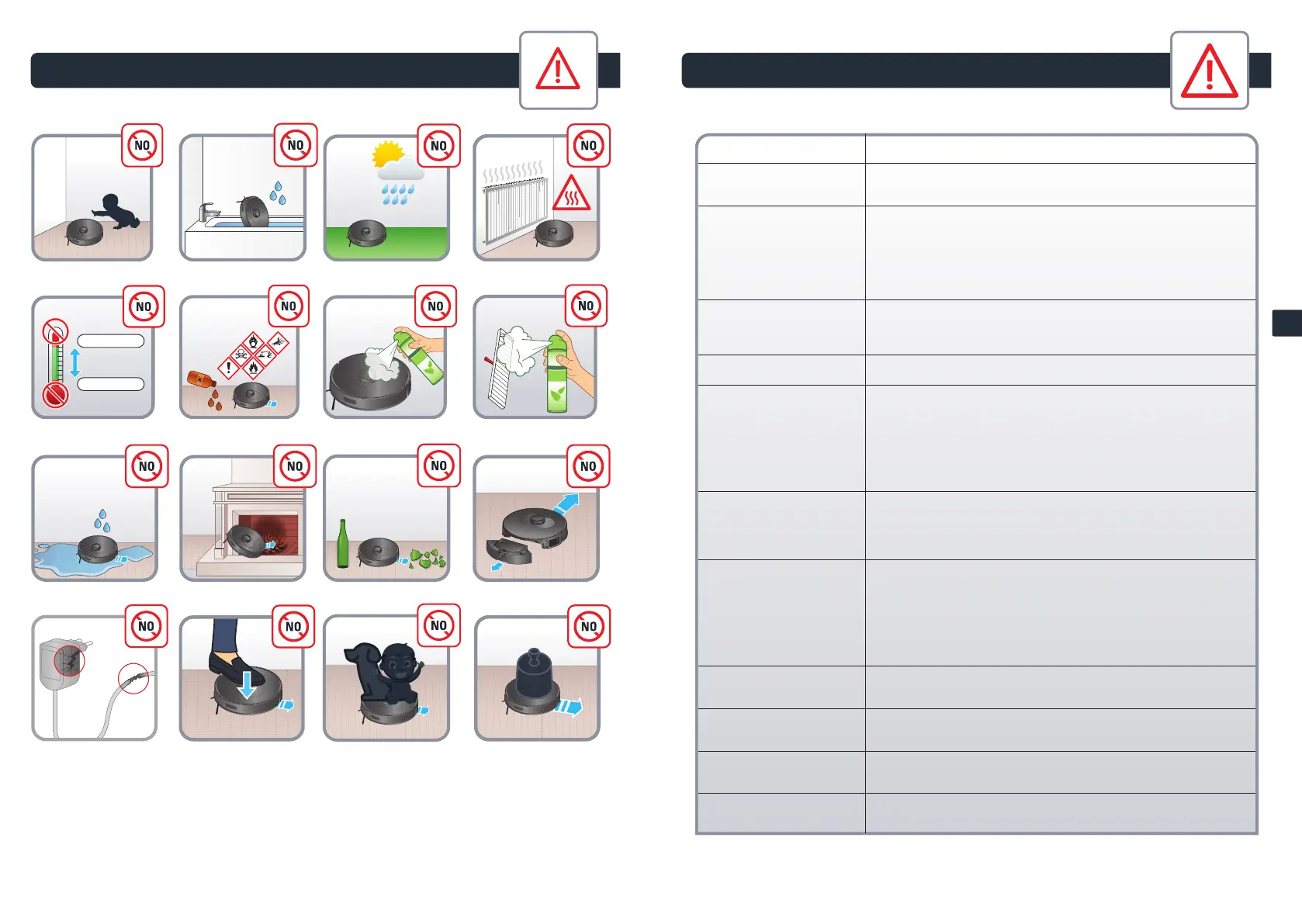 NO

NO

NO

NO

NO

NO

NO

NO

NO

NO

NO

NO

NO

NO

NO

NO