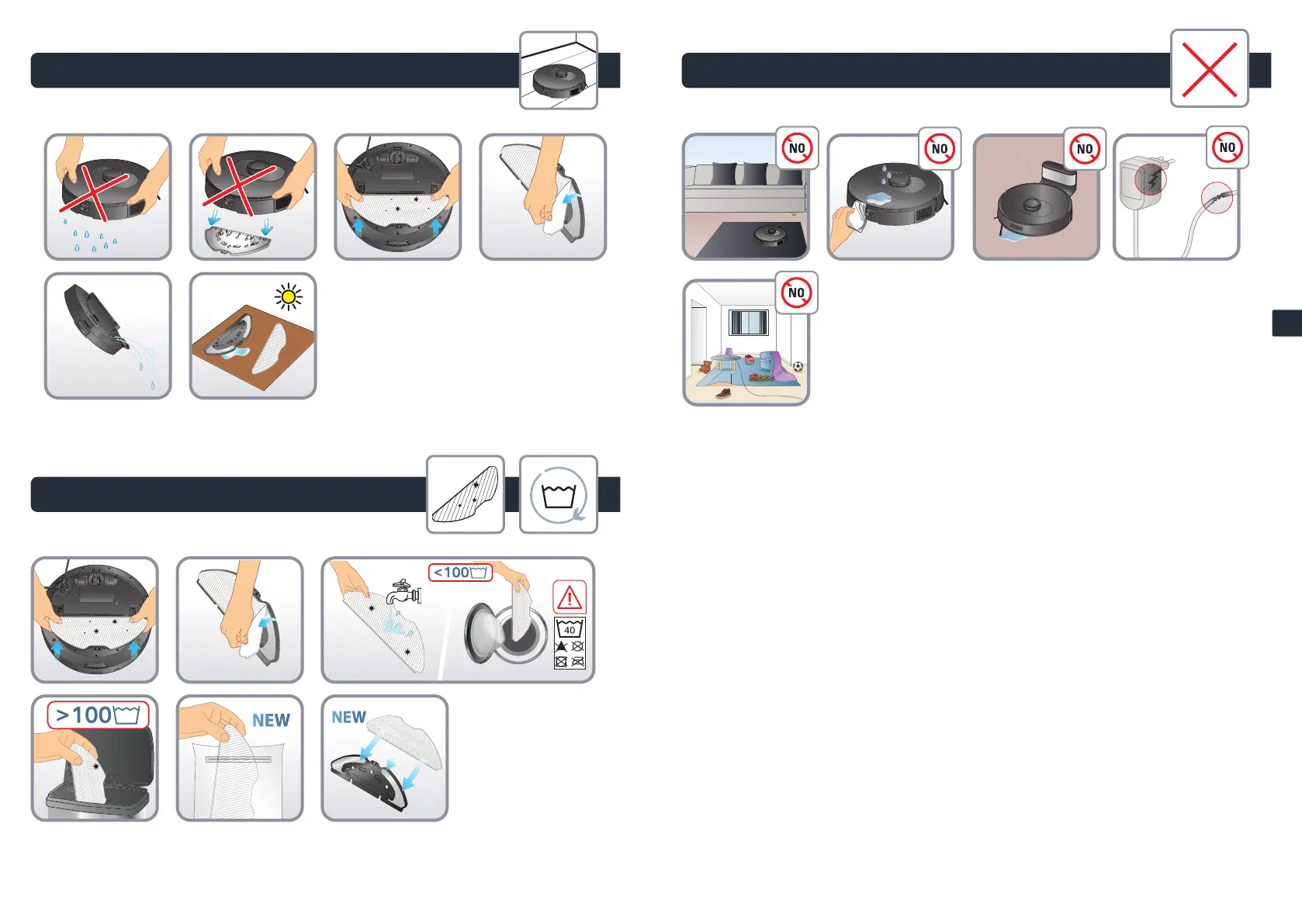 NO

NO

NO

NO

NO

<100

40

>100

NEW

NEW