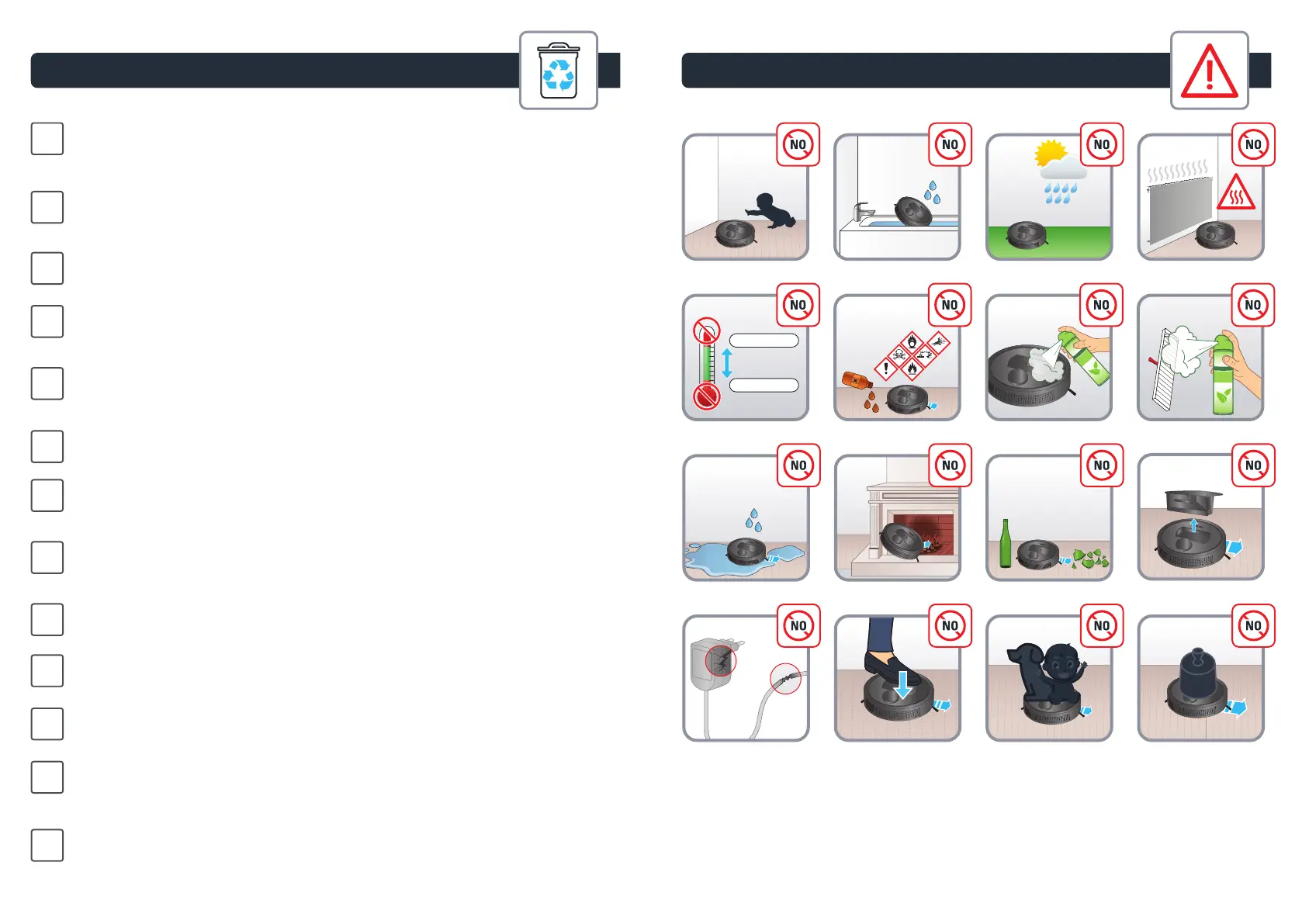 NO

NO

NO

NO

NO

NO

NO

NO

NO

NO

NO

NO

NO

NO

NO

NO