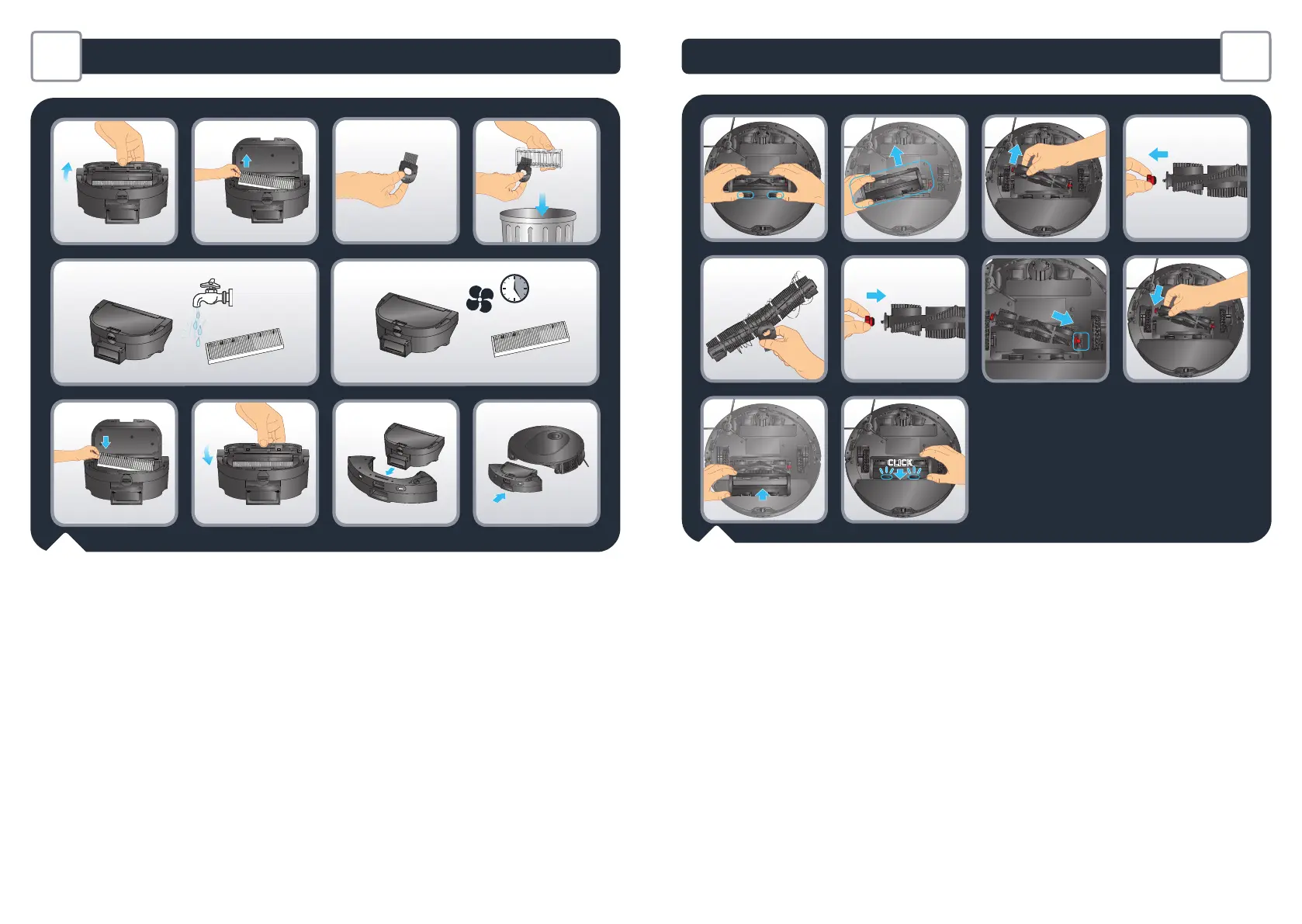 CLICK