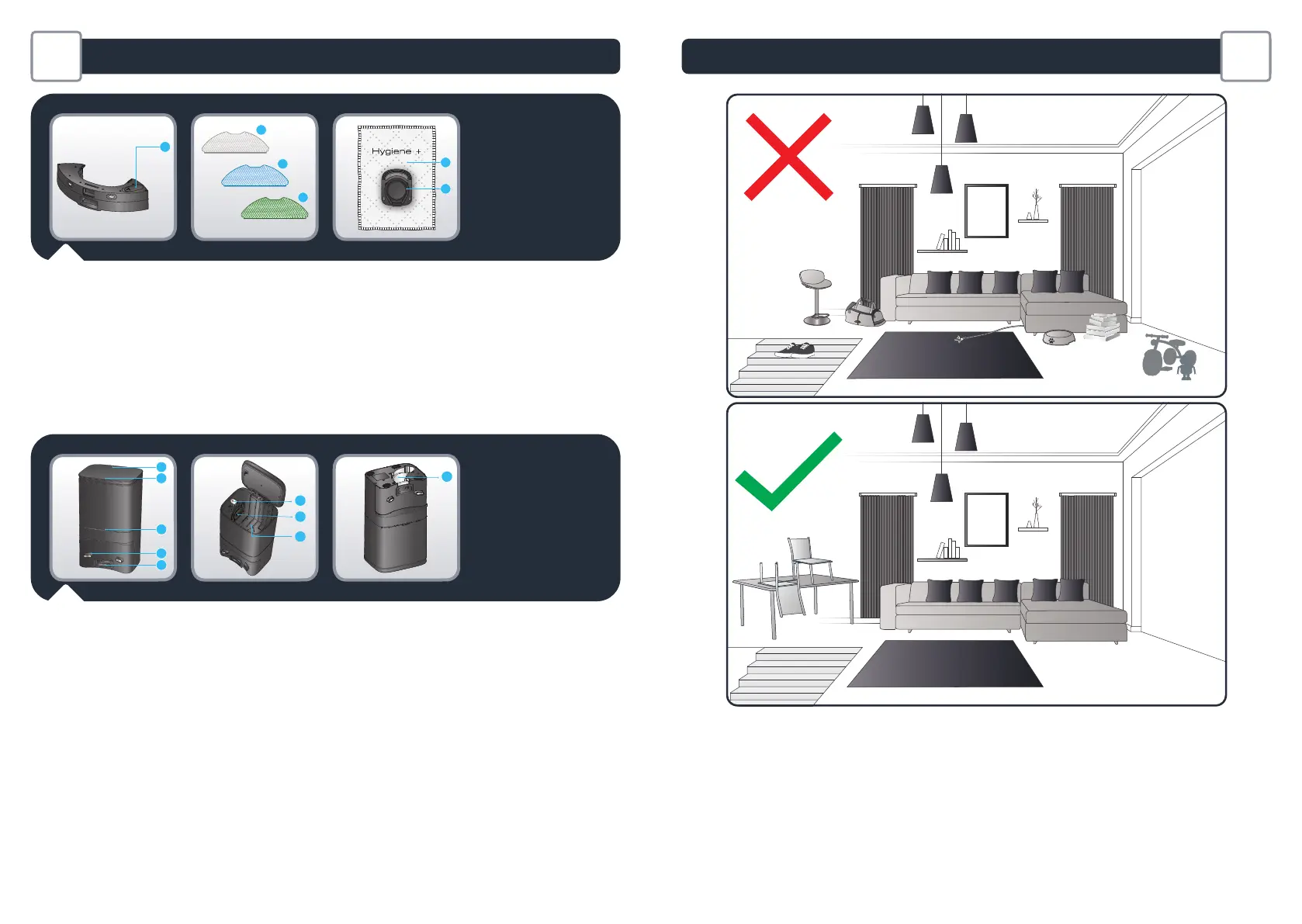 Hygiene +