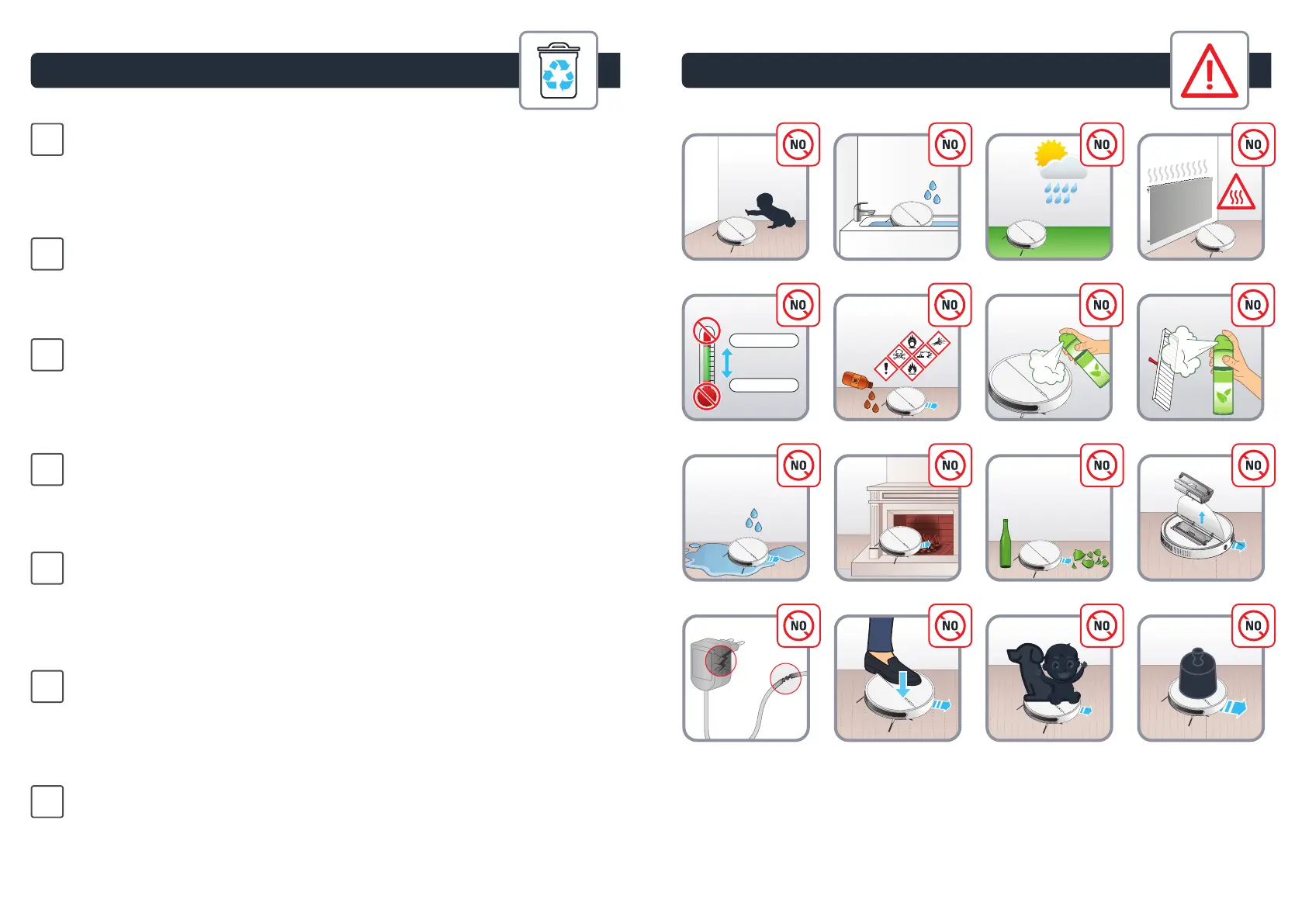 NO
NO
NO
NO
NO
NO
NO
NO
NO
NO
NO
NO
NO
NO
NO
NO