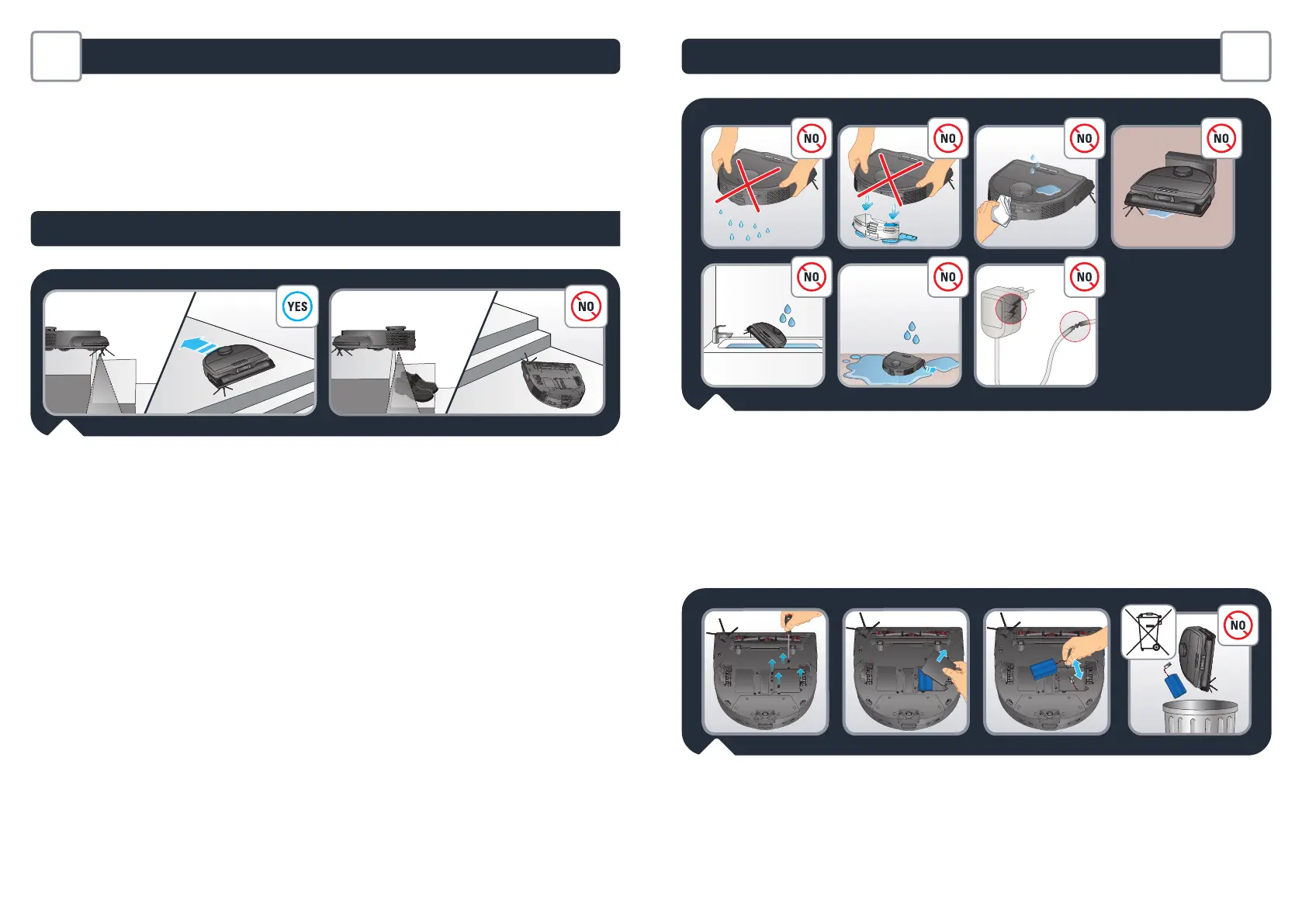 YES

NO

NO

NO

NO

NO

NO

NO

NO

NO