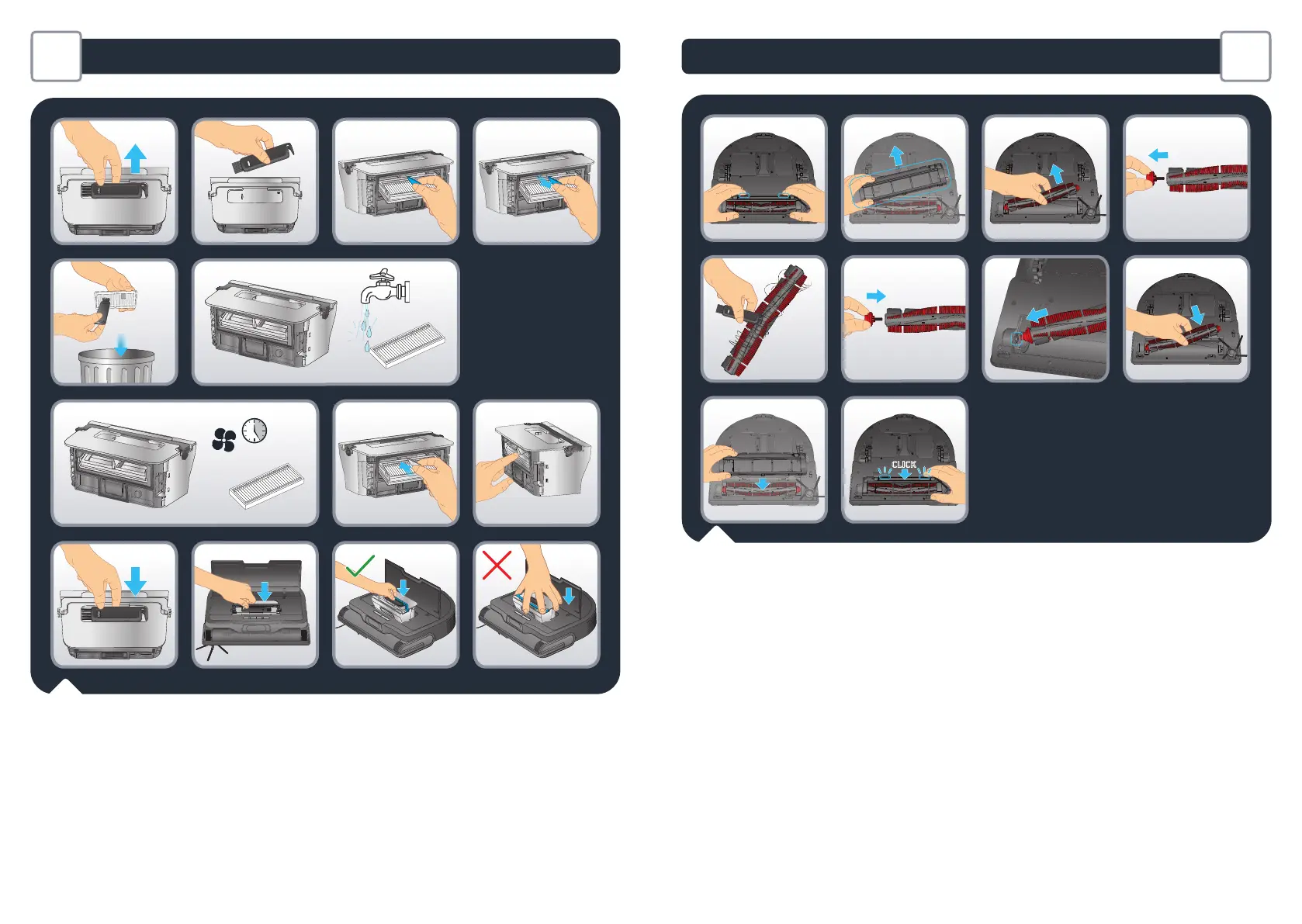 CLICK