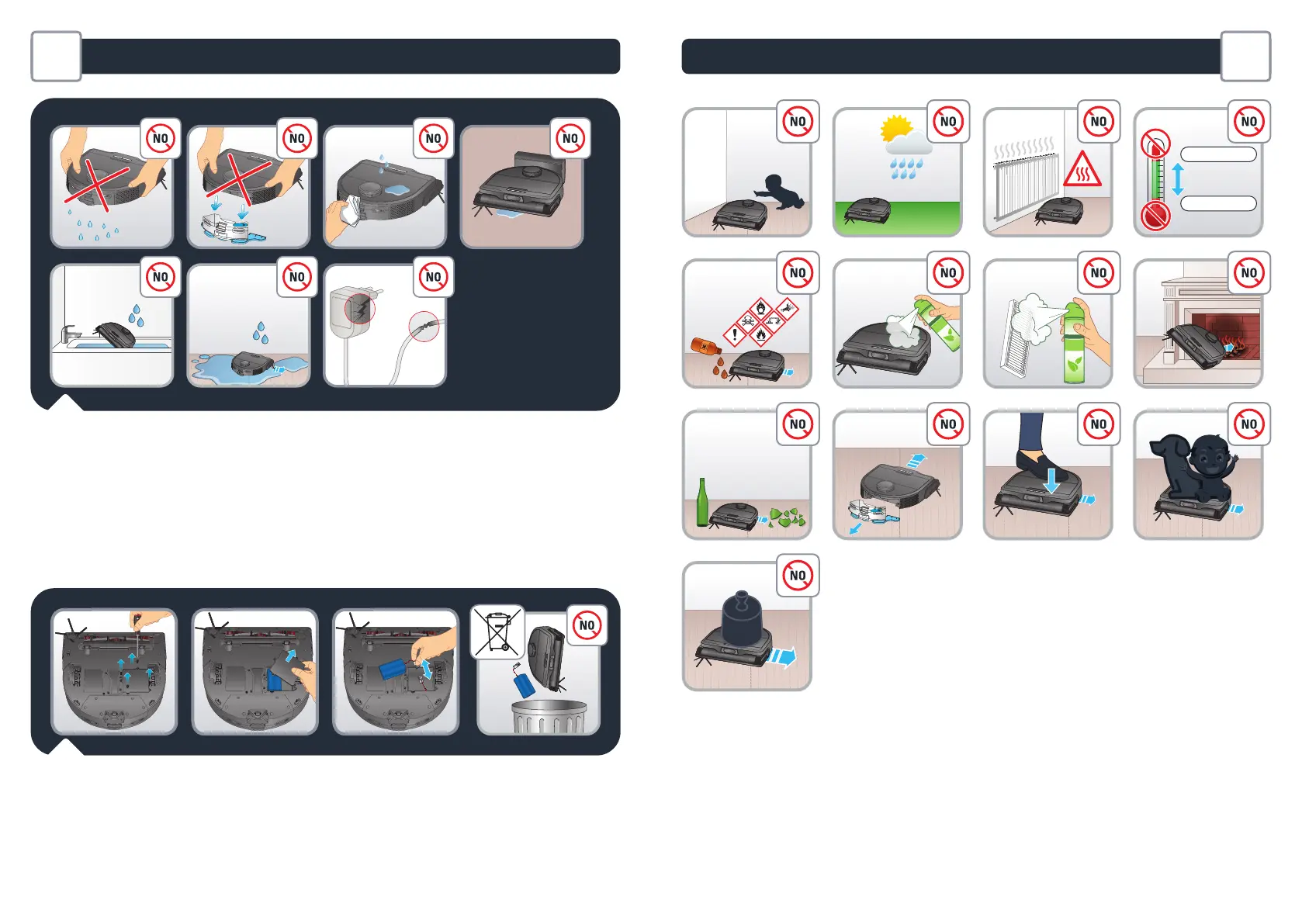 NO NO NO NO
NO NO NO
NO
NO NO NO NO
NO NO NO NO
NO NO NO NO
NO