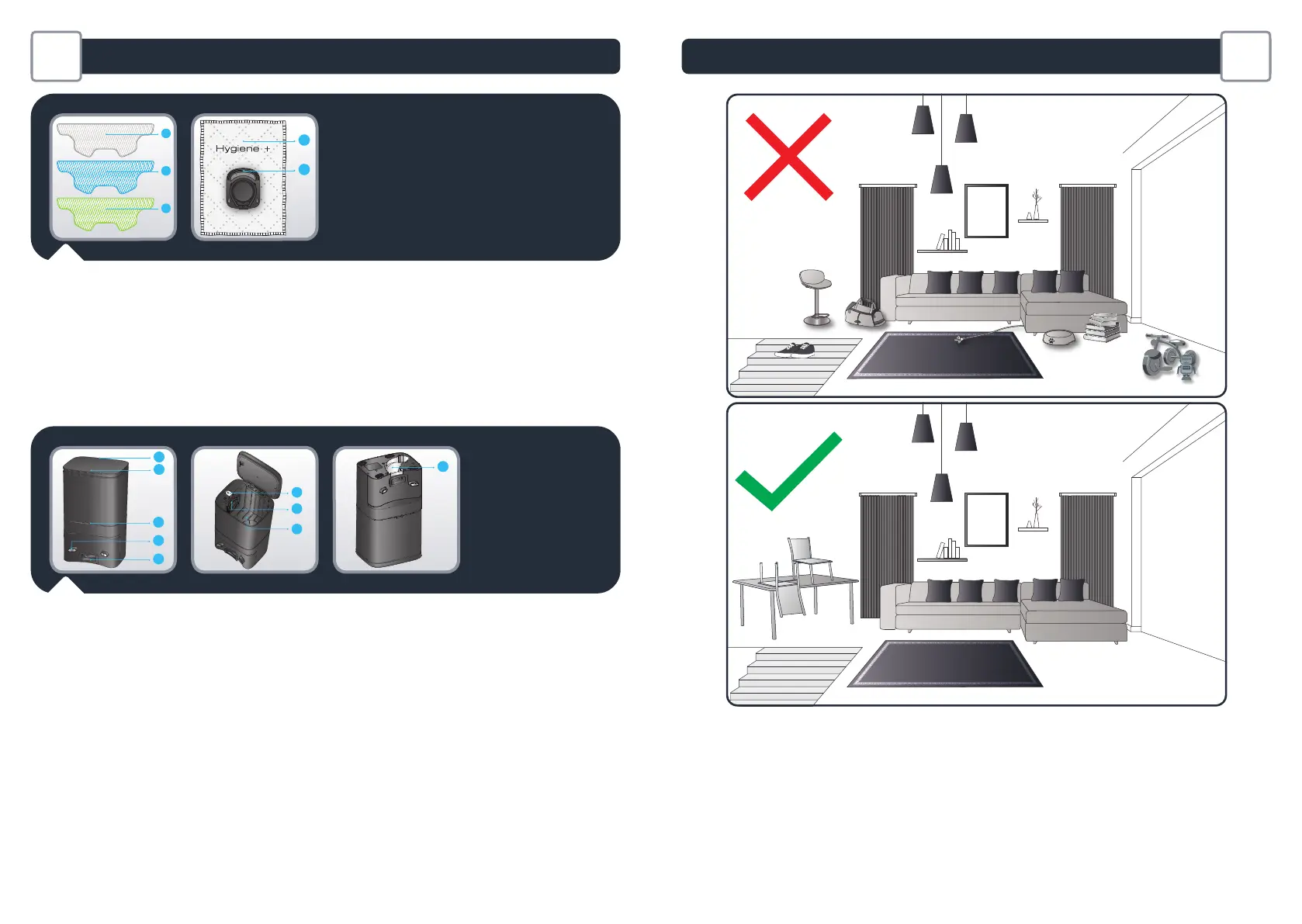 Hygiene +