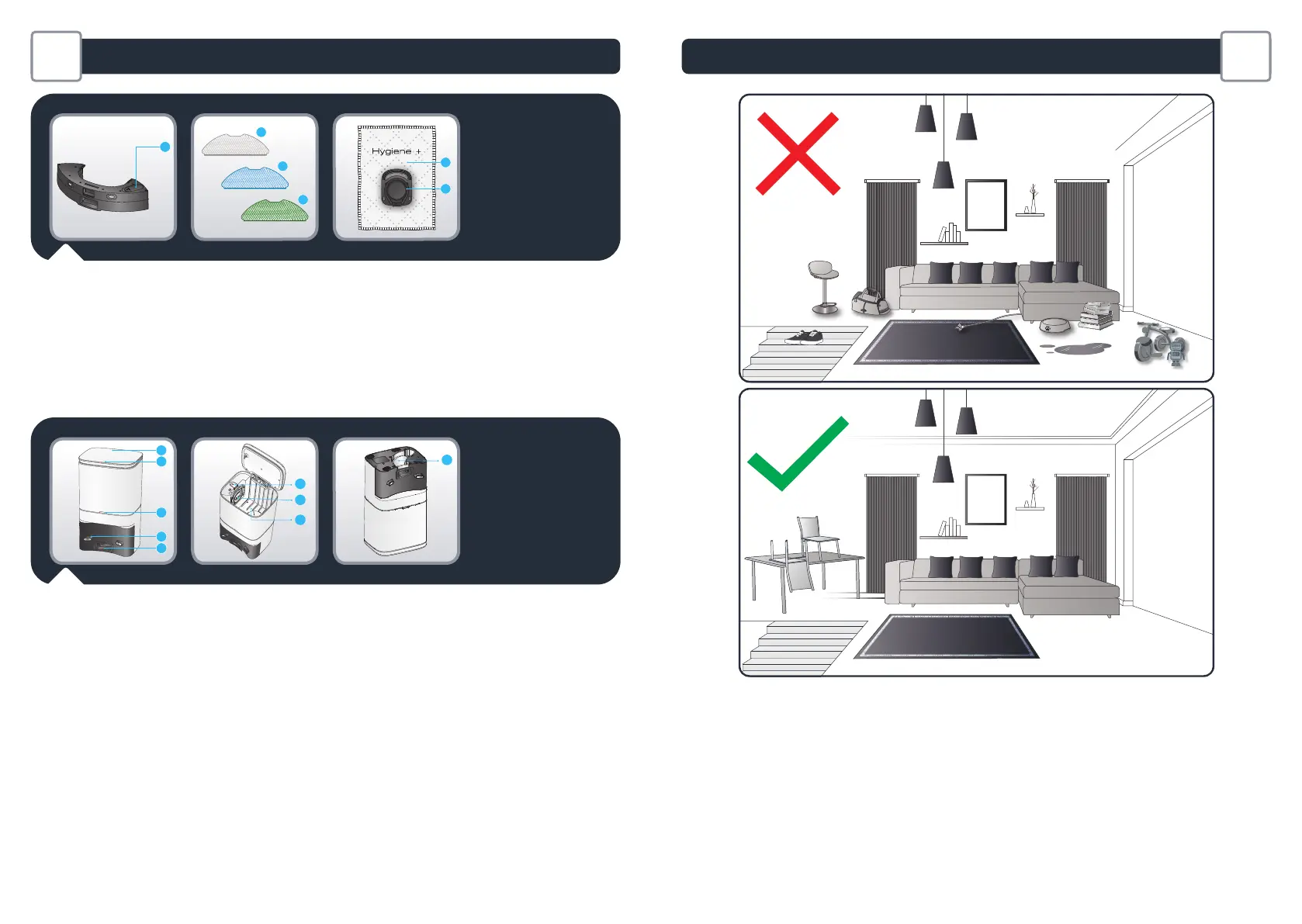 Hygiene +