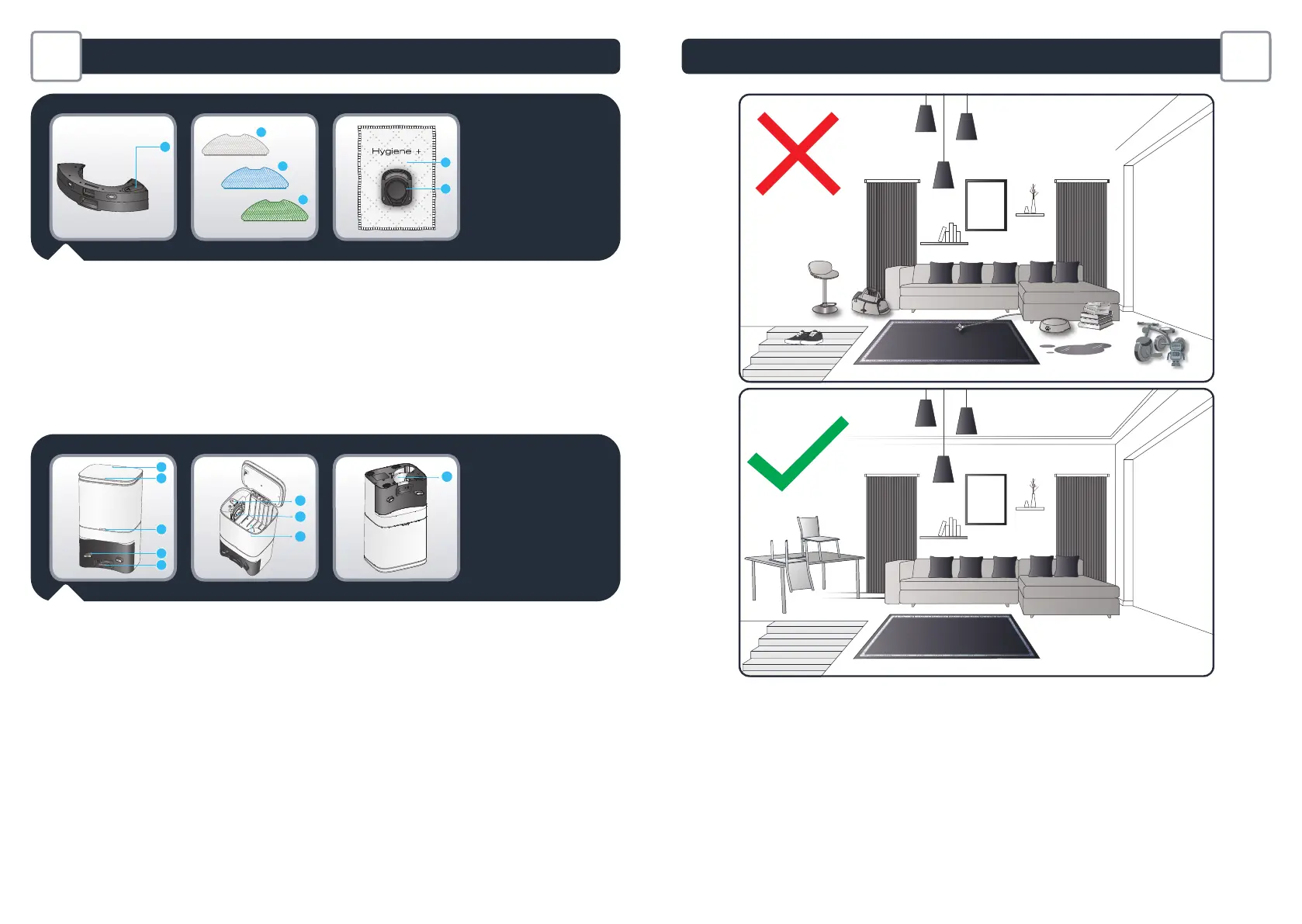 Hygiene +