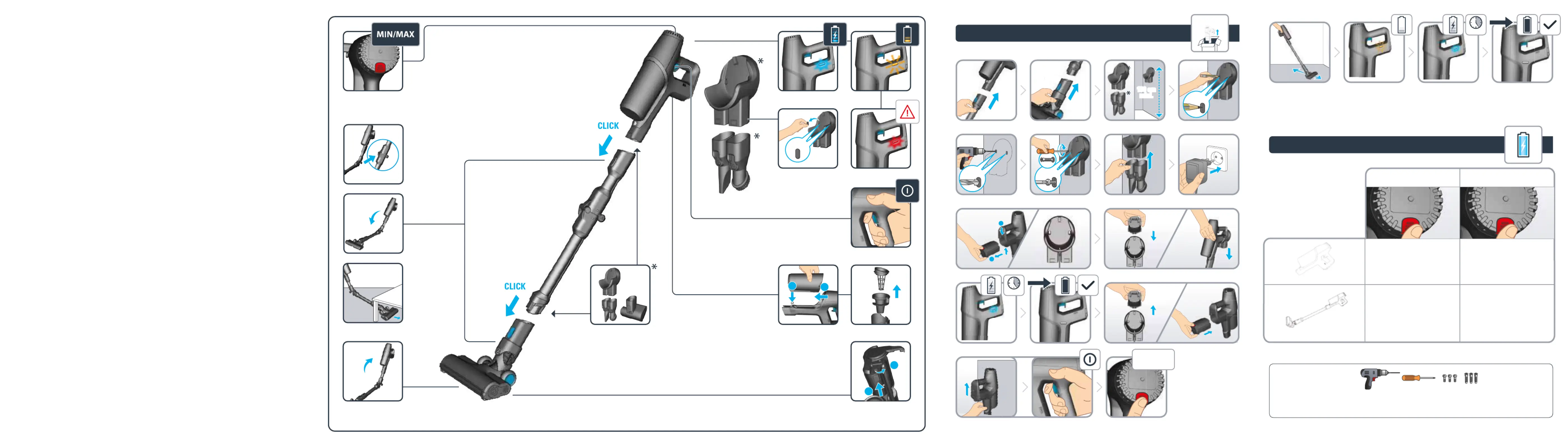 MIN/MAX

CLICK

CLICK

*

*

*

*