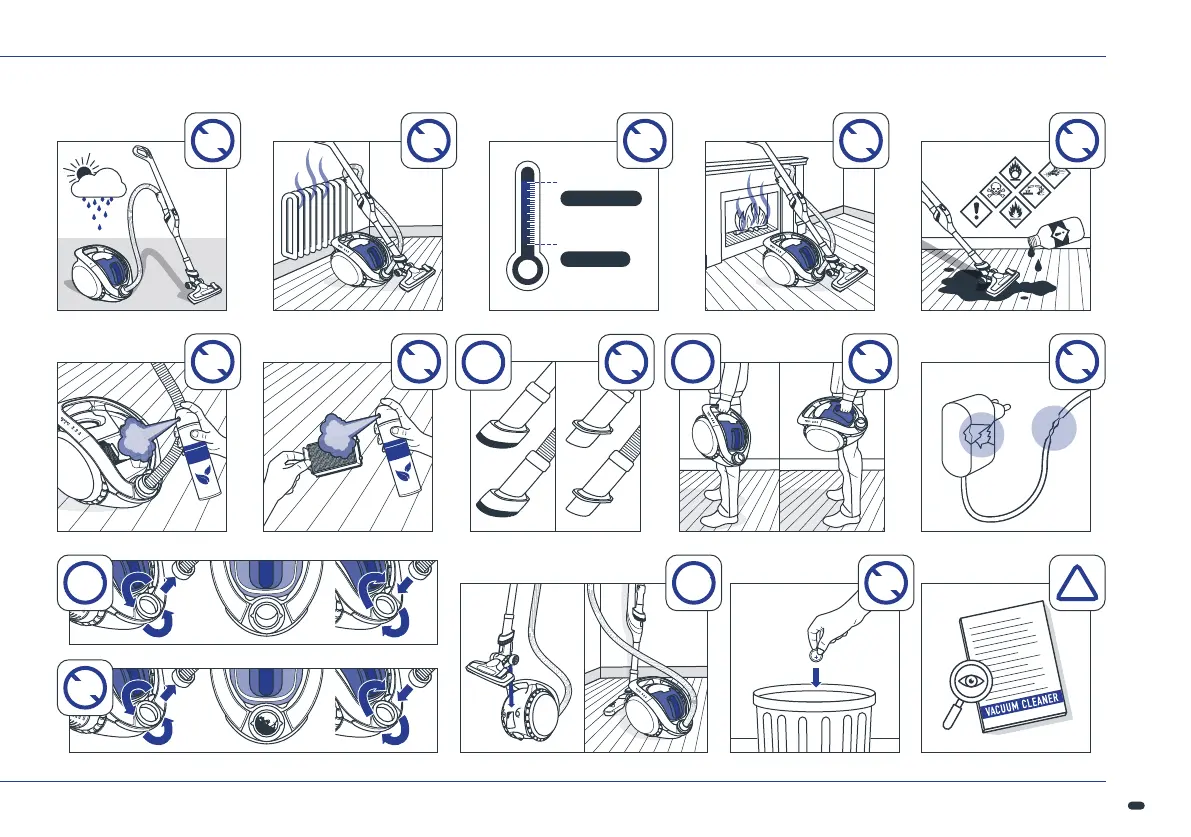 VACUUM CLEANER