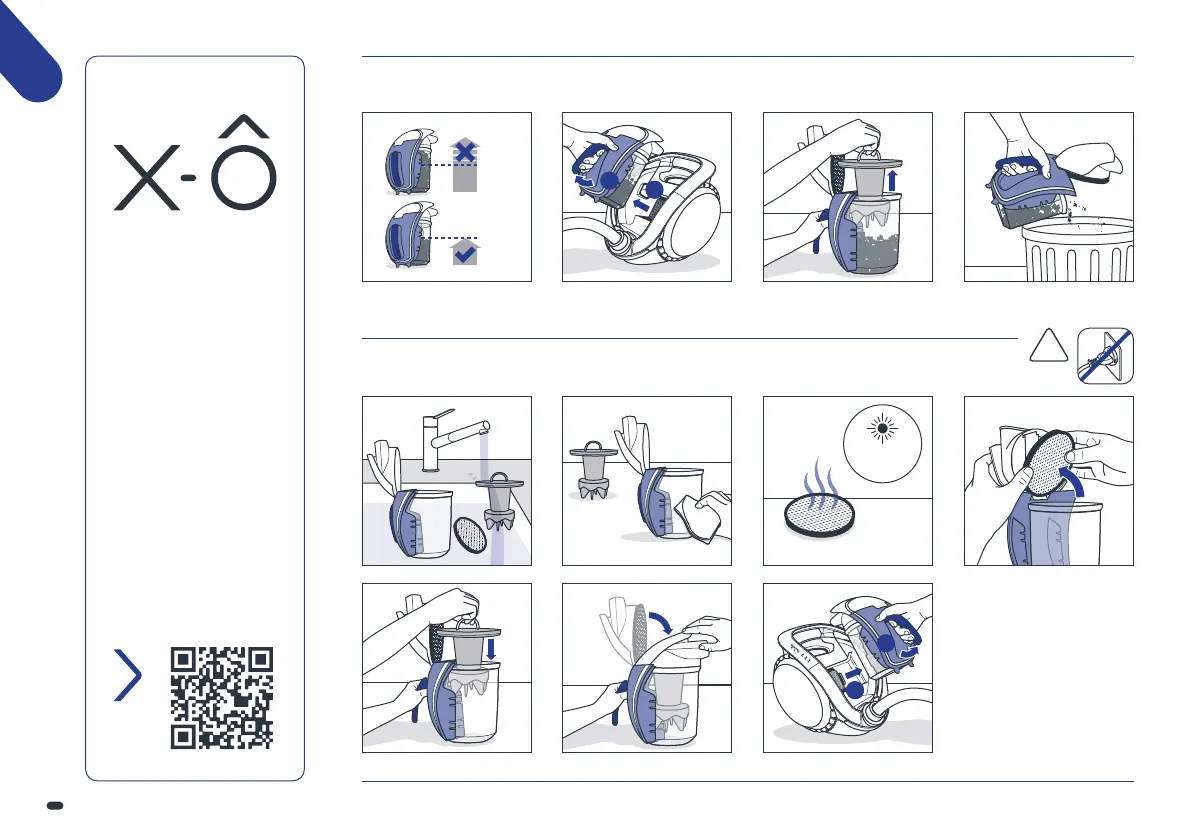 X-Ô