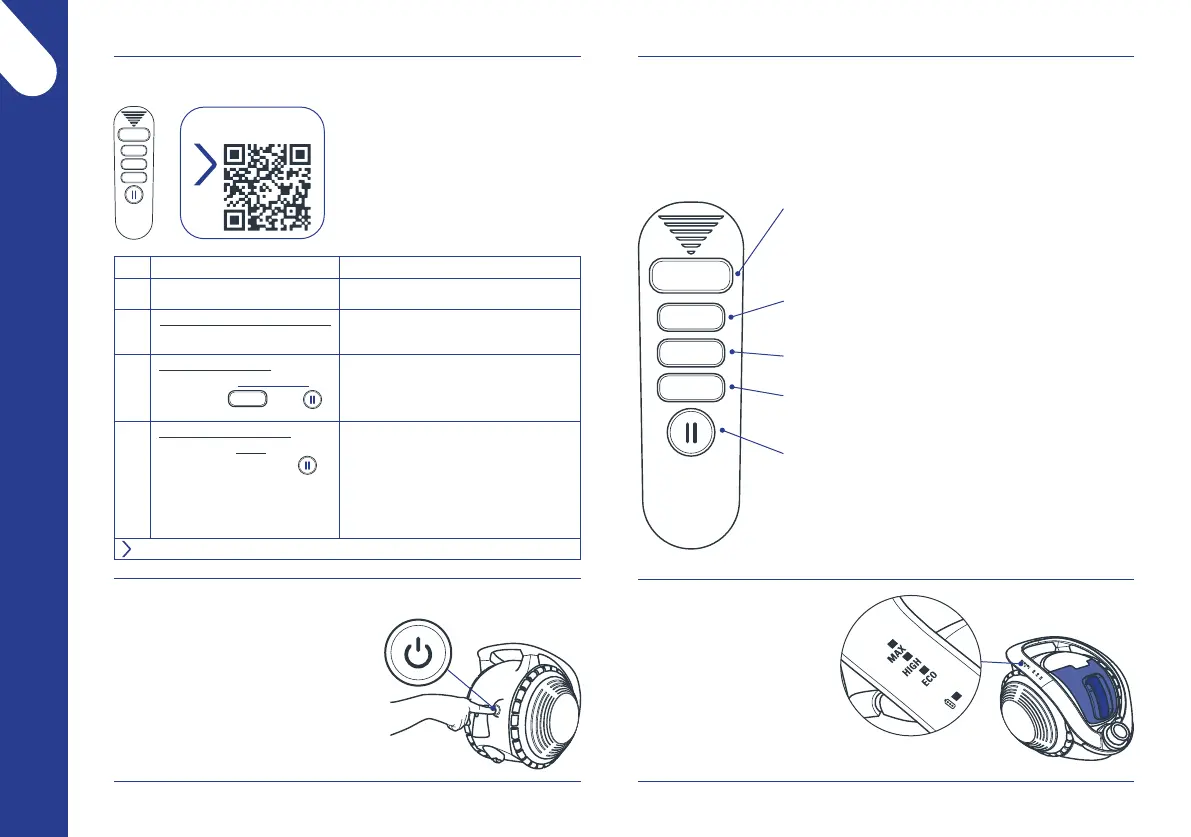 MAX
HIGH
ECO