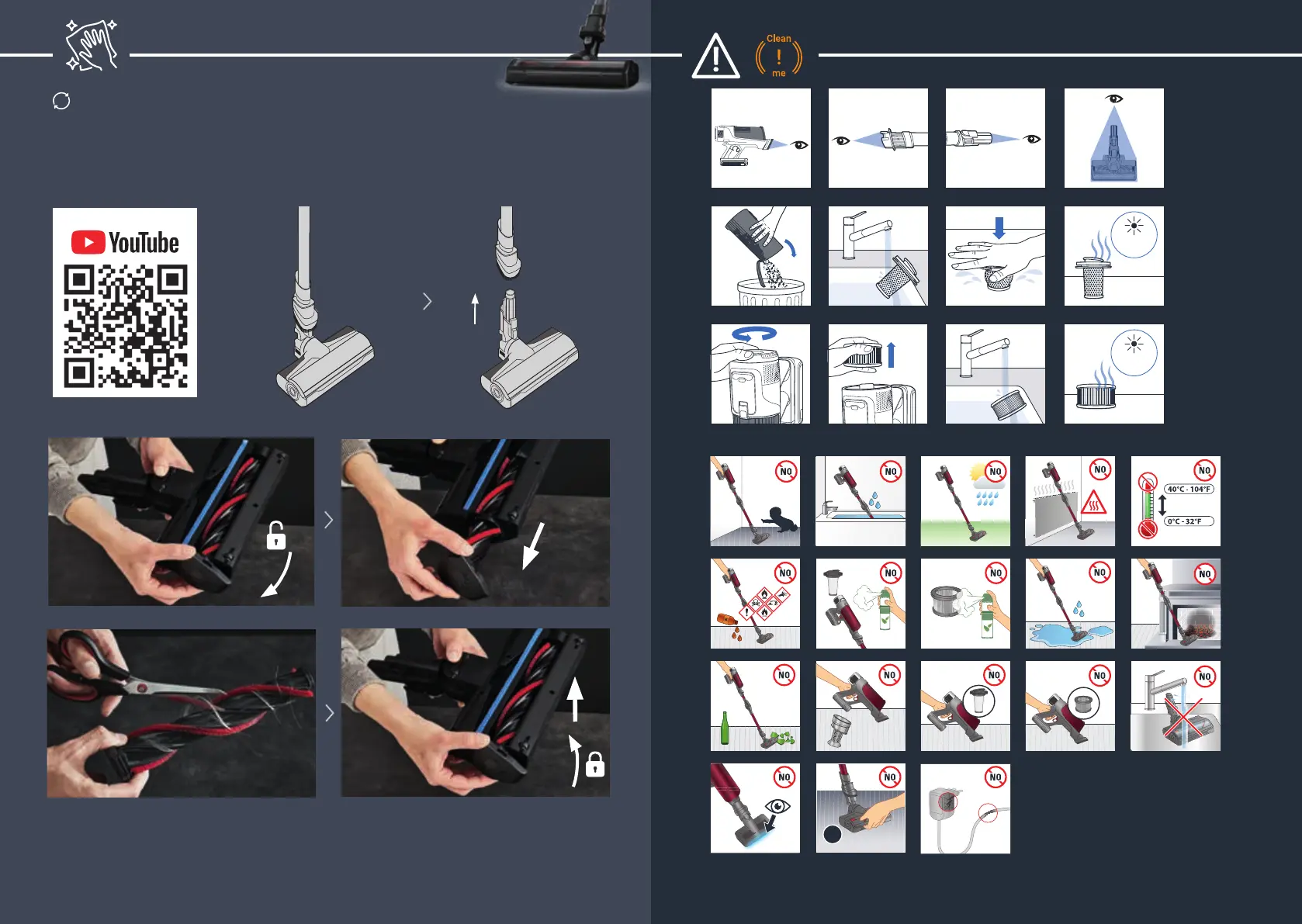 YouTube

Clean
!
me

NO
NO
NO
NO
NO
40°C - 104°F
0°C - 32°F
NO
NO
NO
NO
NO
NO
NO
NO
NO
NO
NO
NO
NO