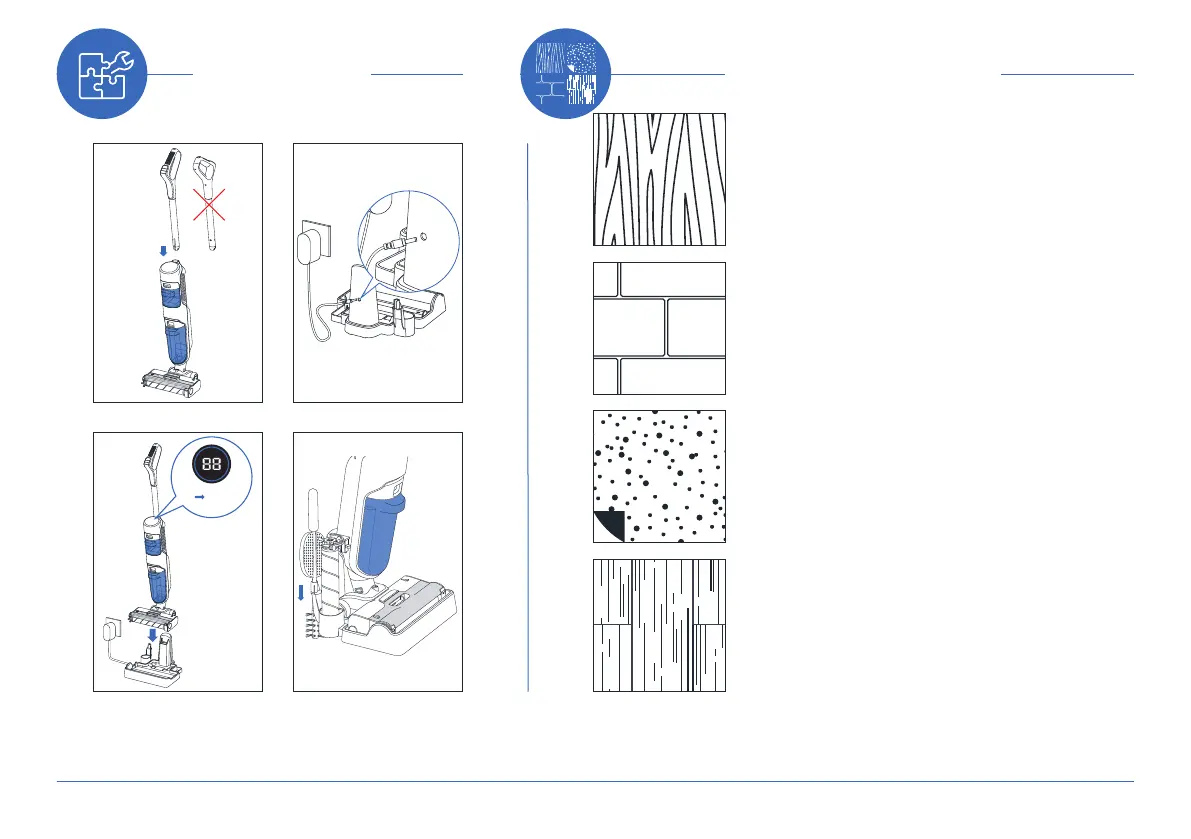 88