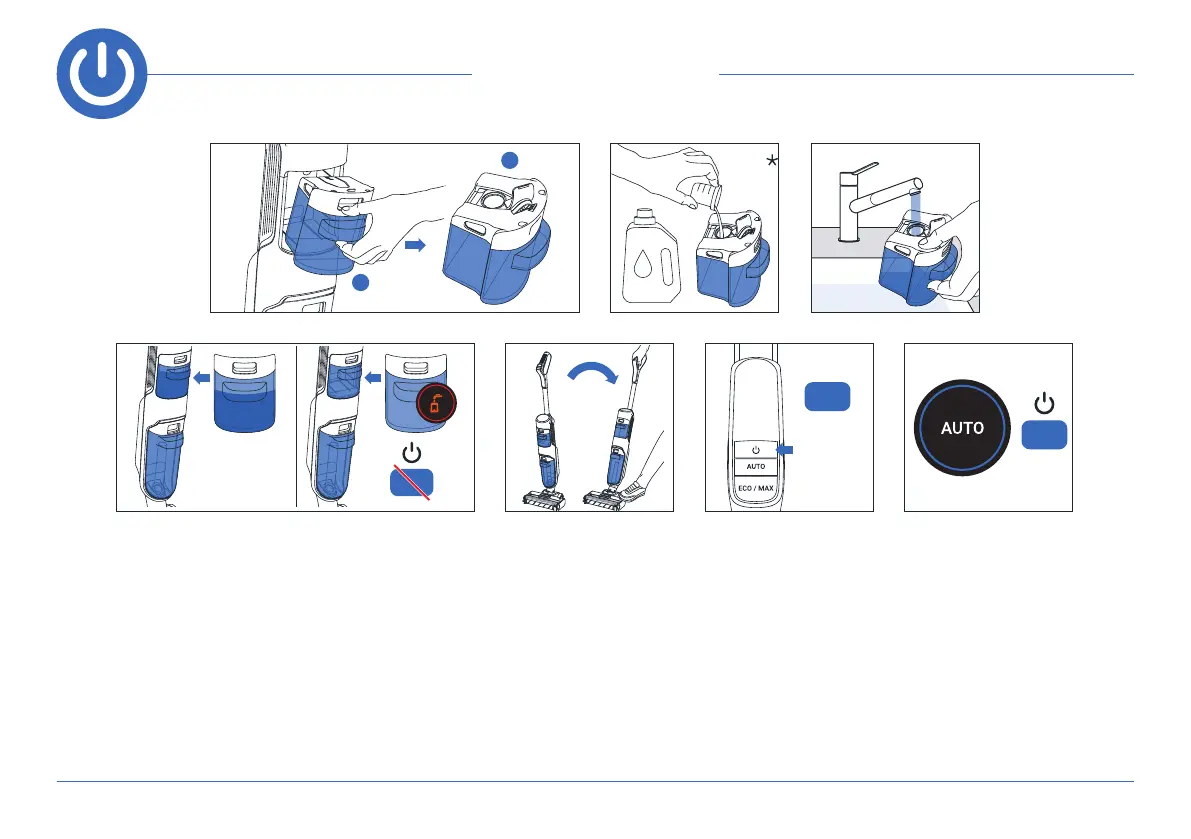 *

AUTO
ECO / MAX

AUTO