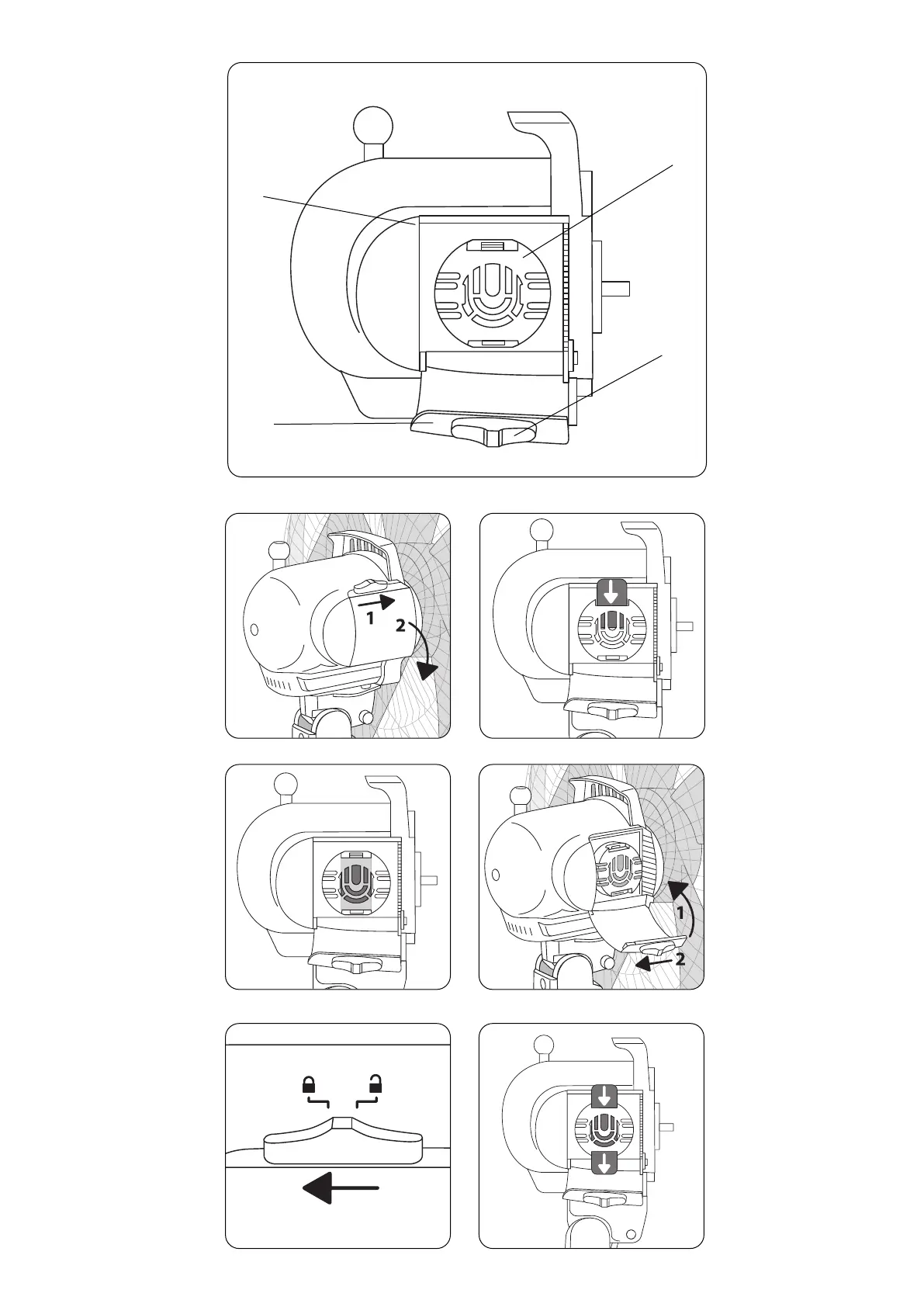 1
2

1
2