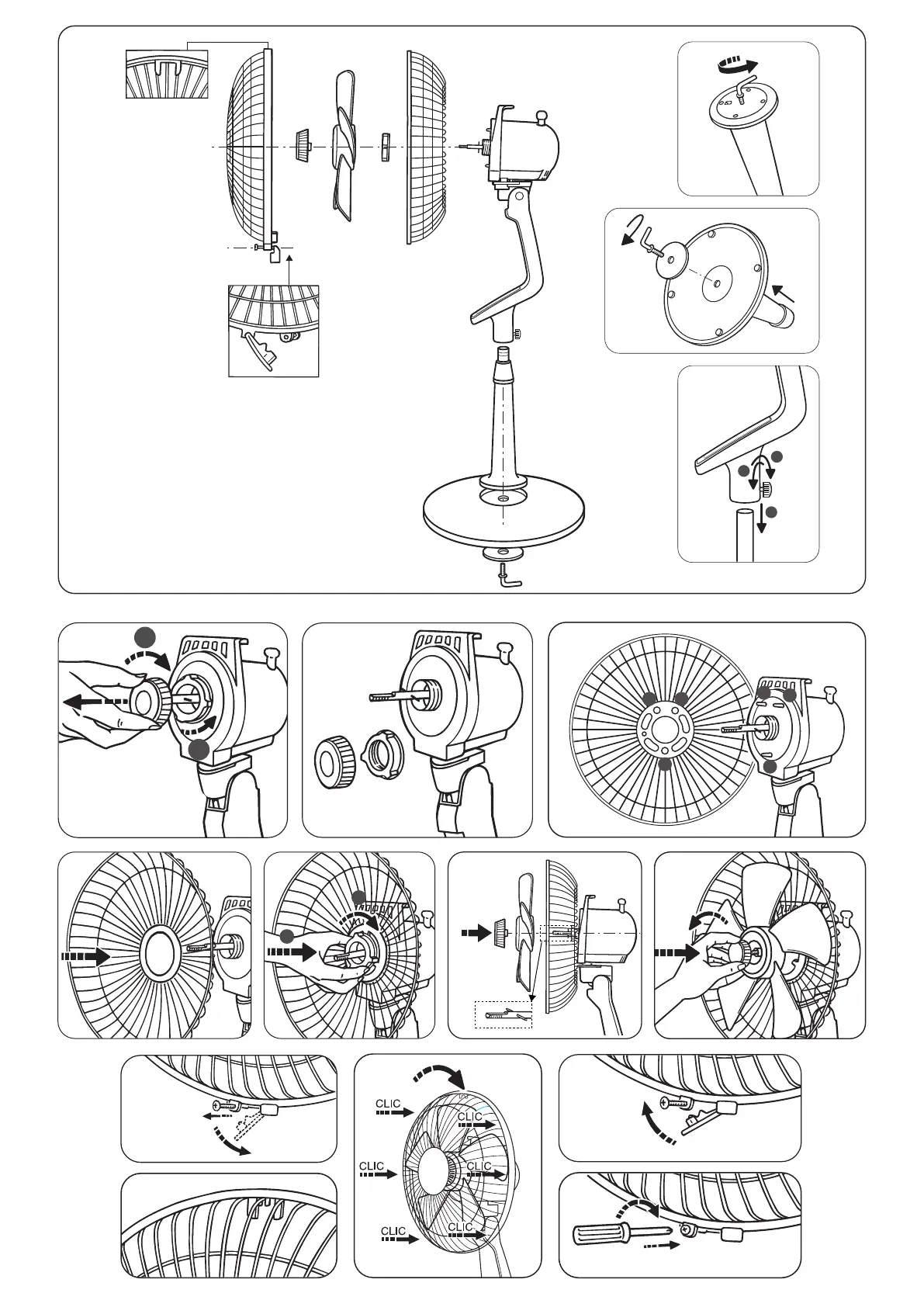 CLIC

CLIC

CLIC

CLIC

CLIC

CLIC