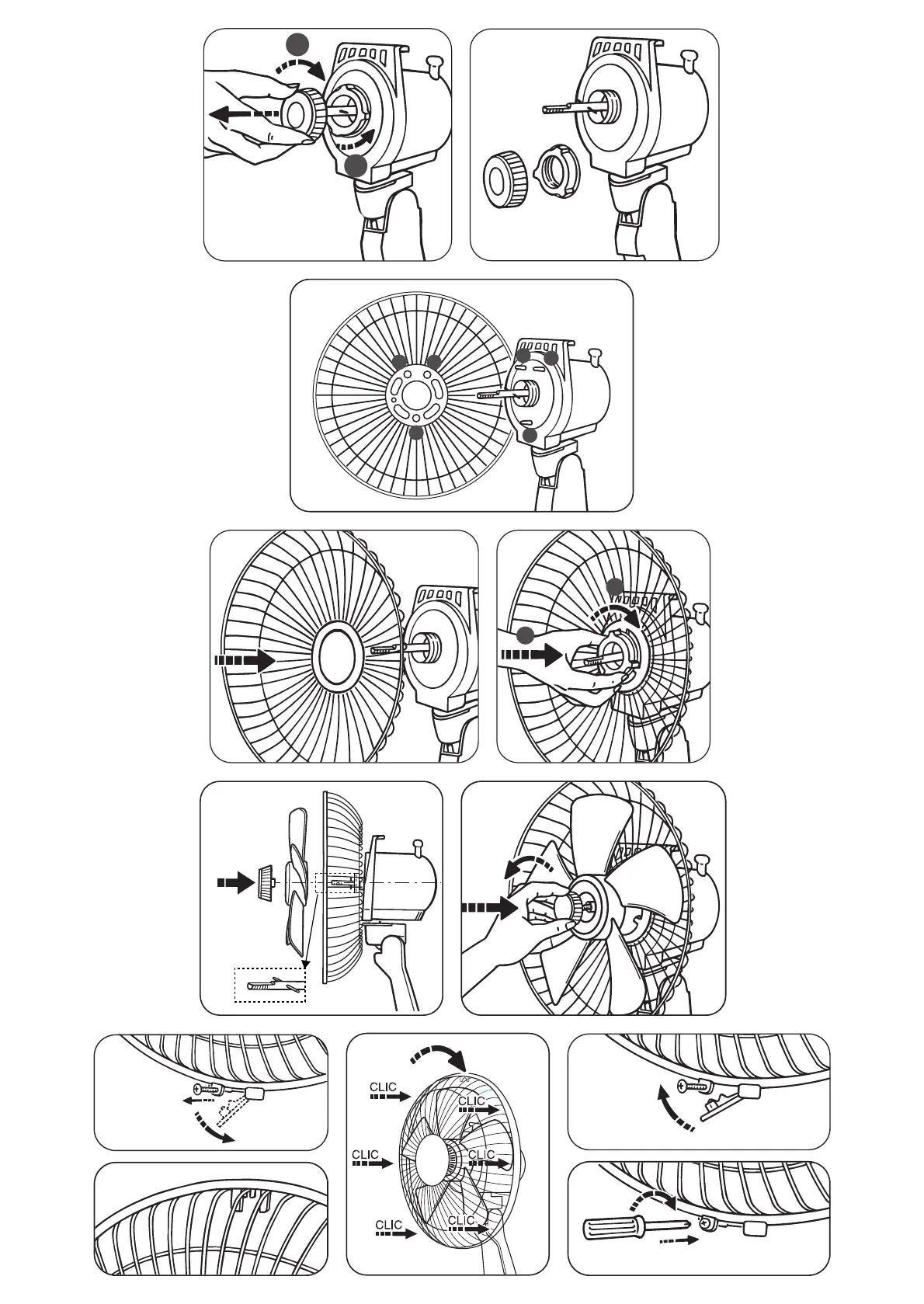 CLIC
CLIC
CLIC
CLIC
CLIC
CLIC