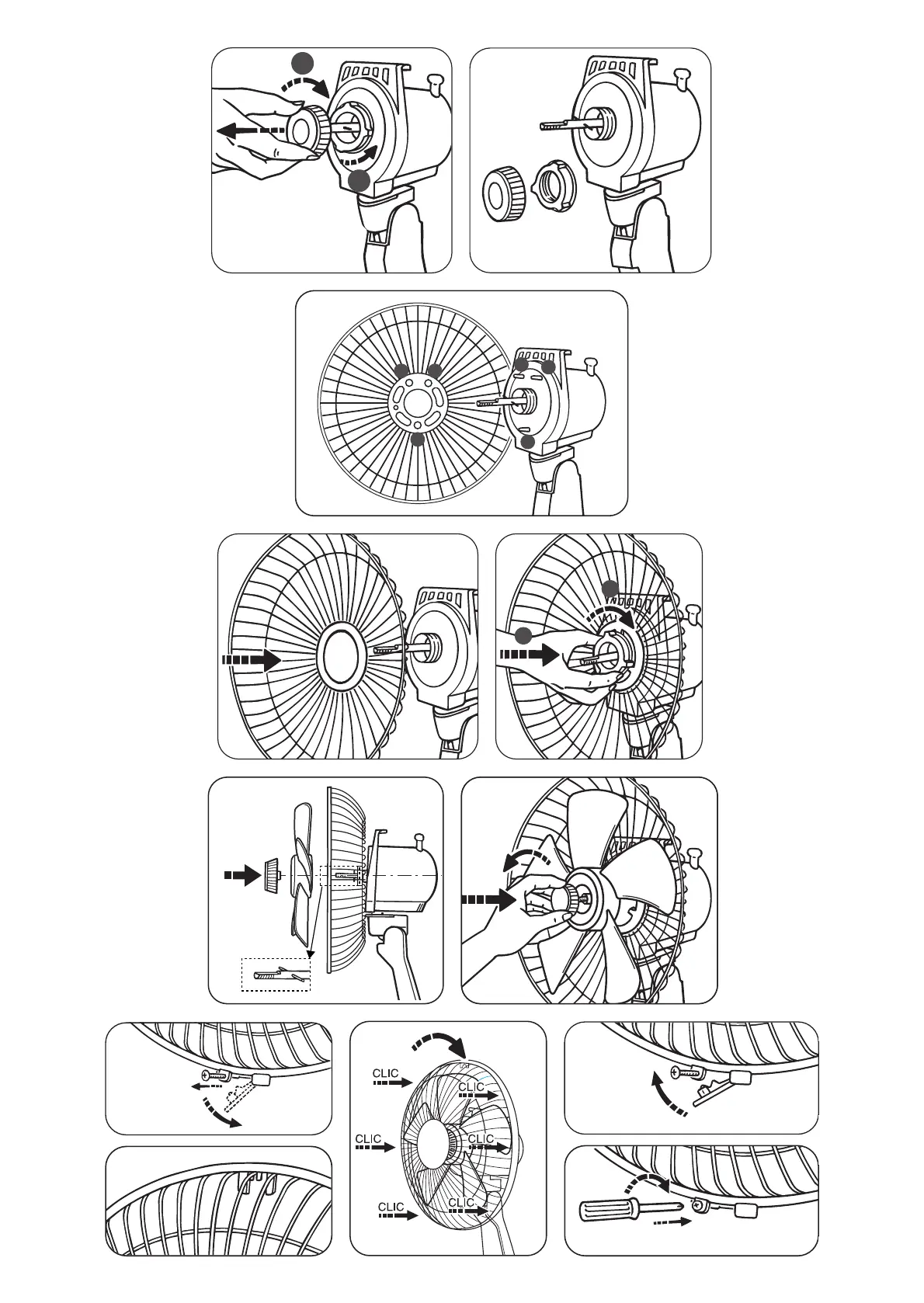 CLIC
CLIC
CLIC
CLIC
CLIC
CLIC