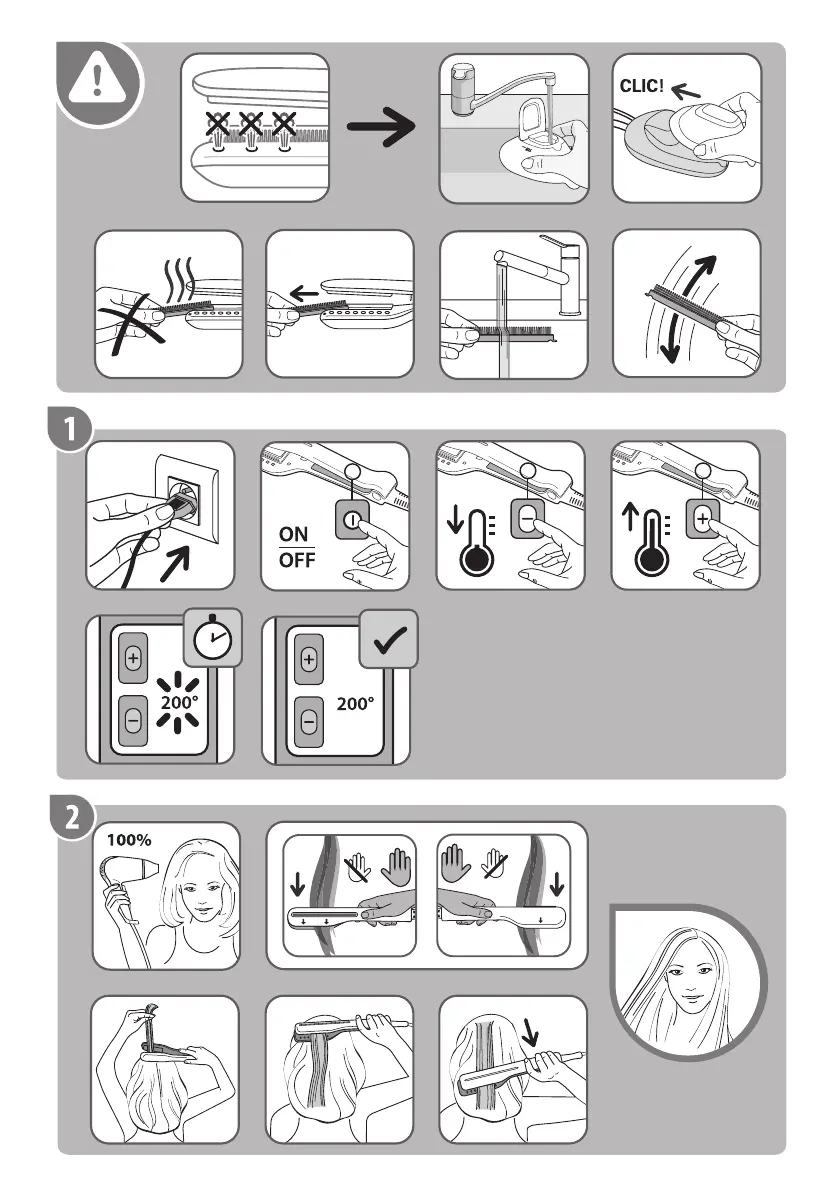 CLIC!

1

ON
OFF

200°

200°

2

100%