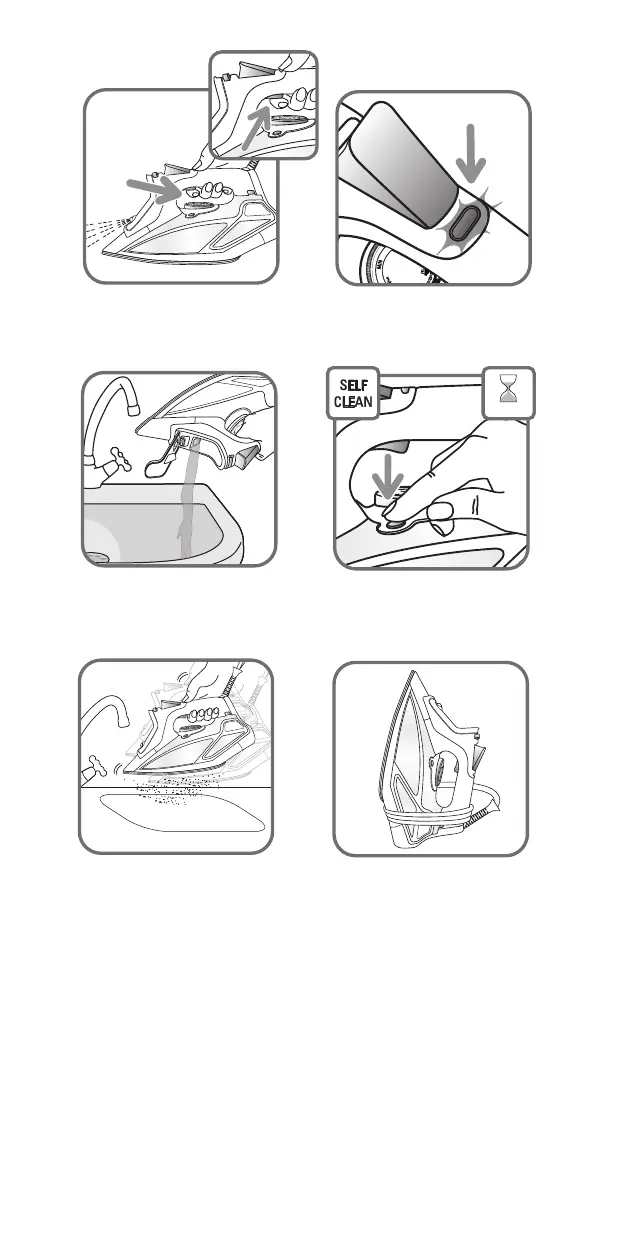 SELF CLEAN