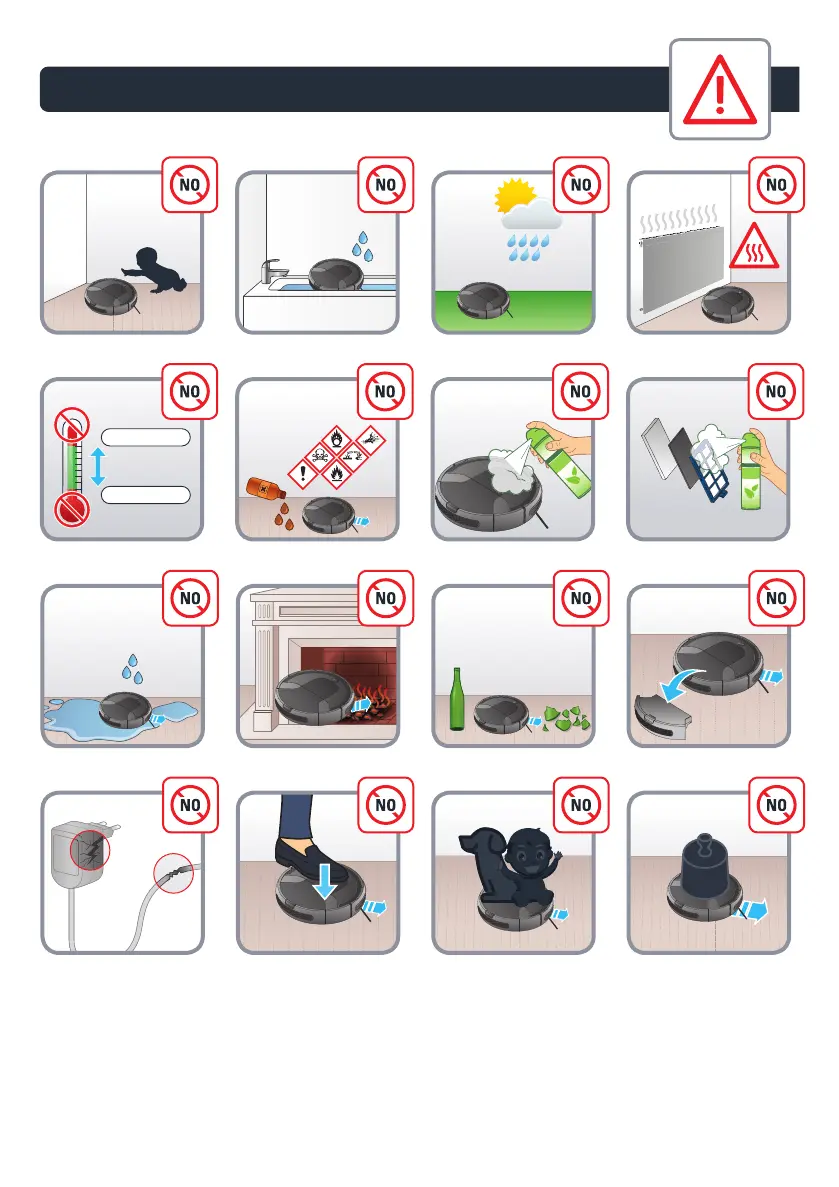 NO

NO

NO

NO

NO

NO

NO

NO

NO

NO

NO

NO

NO

NO

NO

NO