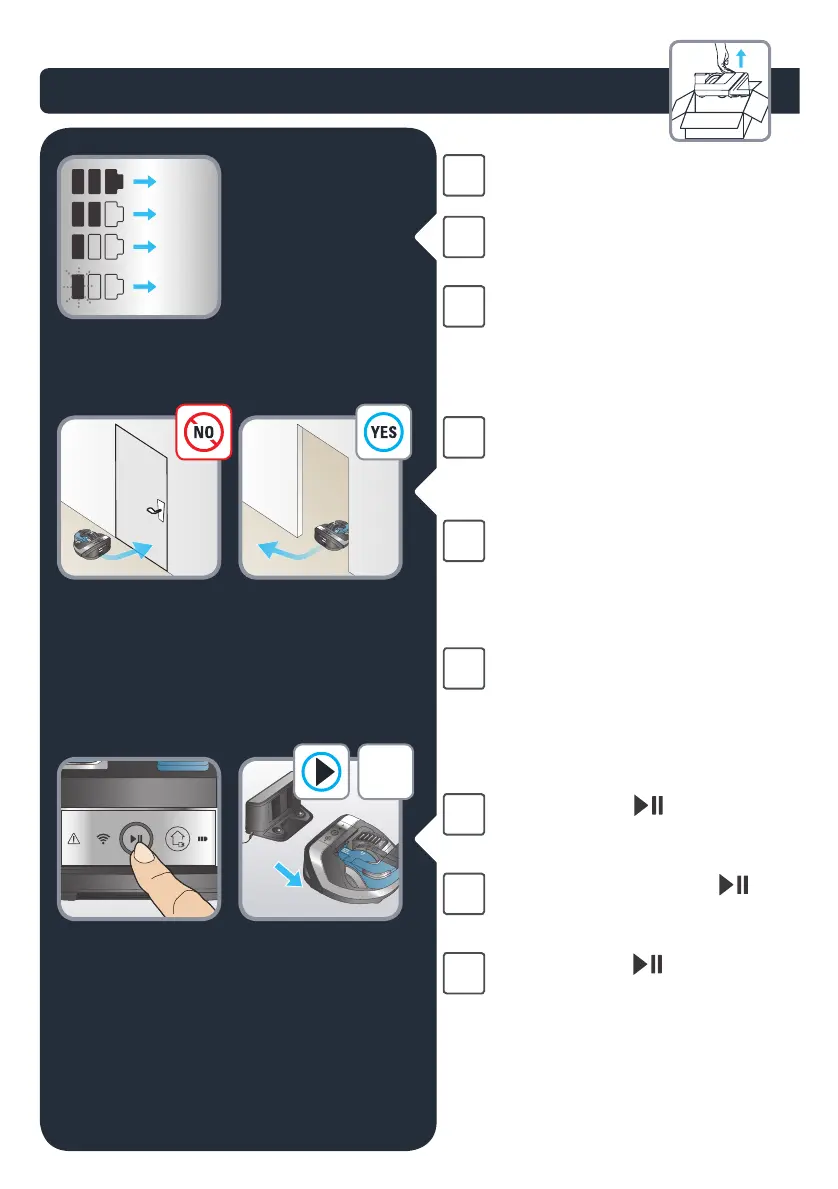 NO

YES