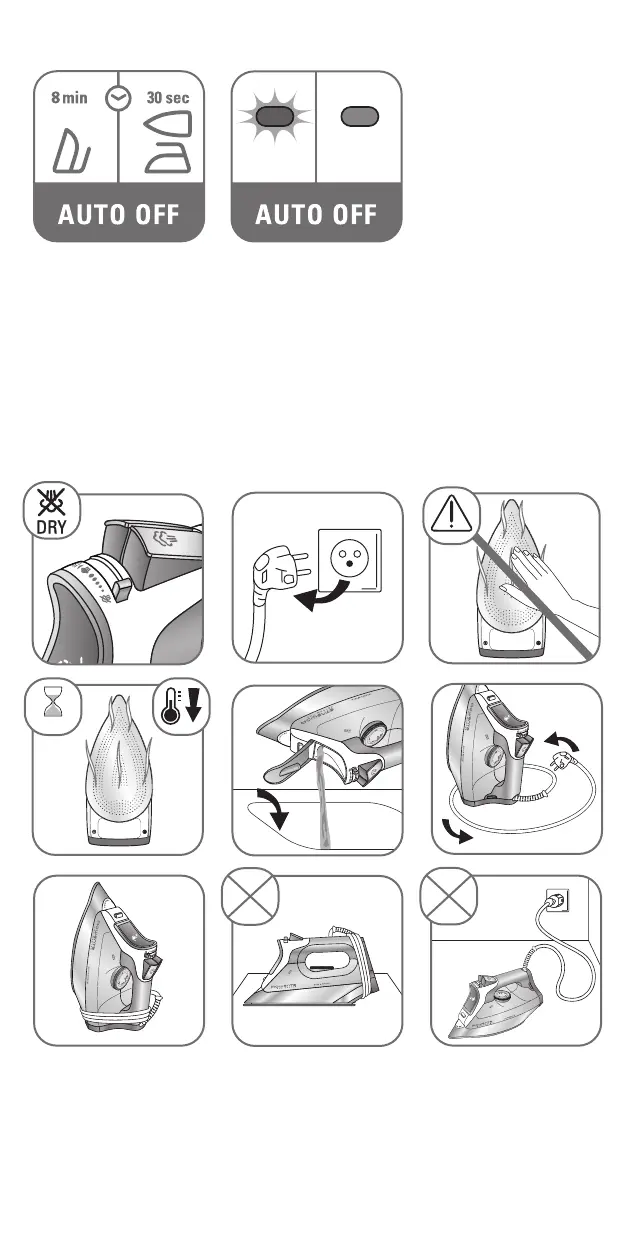 8 min 30 sec

AUTO OFF

AUTO OFF

DRY