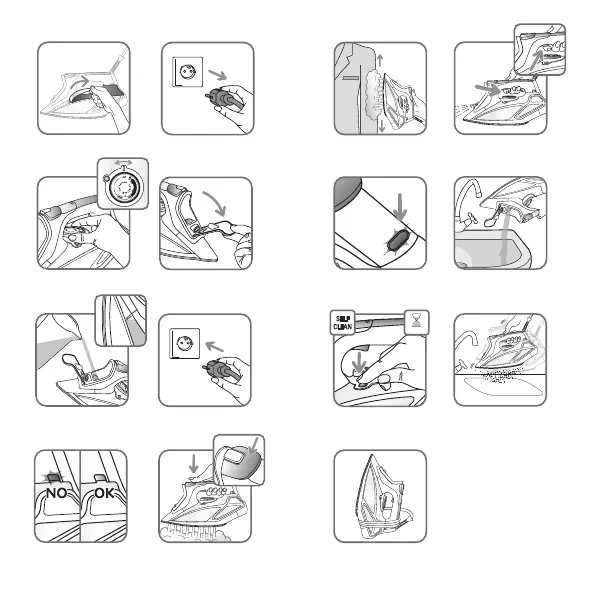 SELF CLEAN

NO

OK