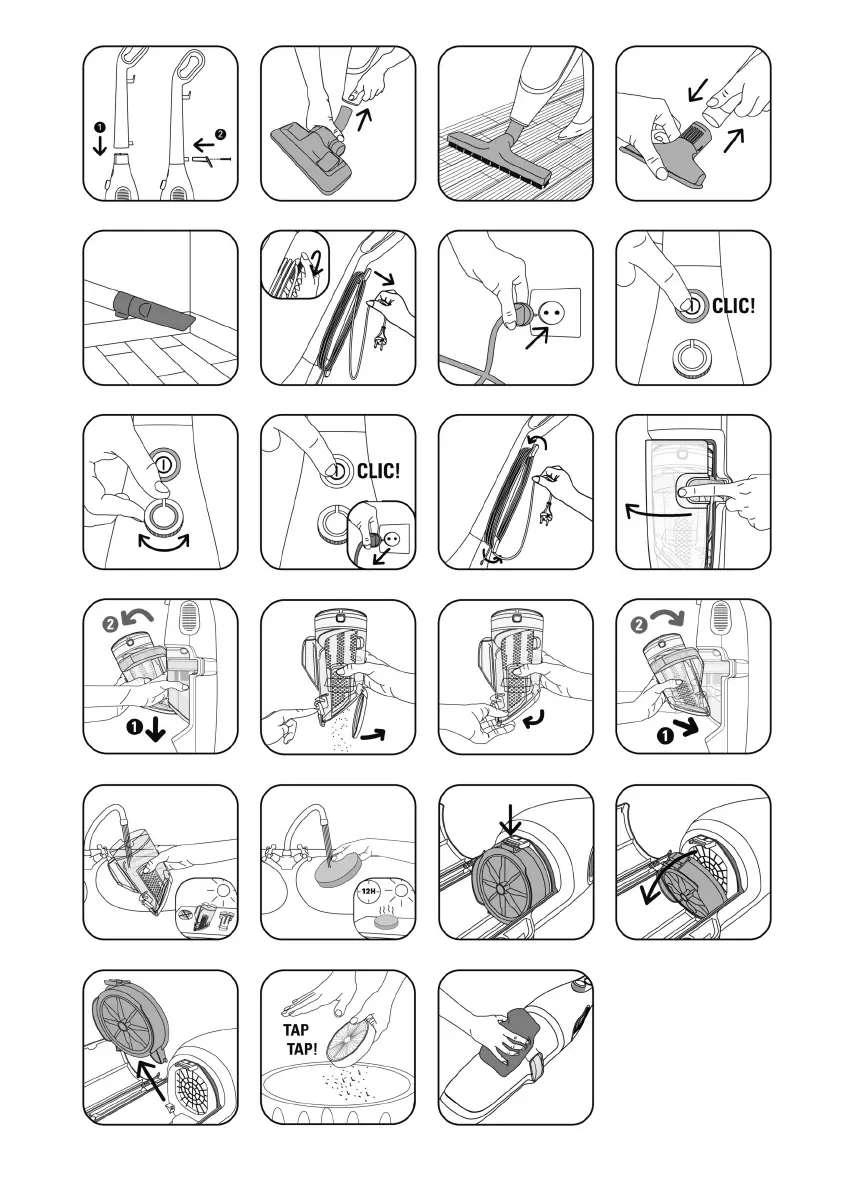 1
2

2

CLIC!

CLIC!

2
1

2
1

12H

TAP
TAP!