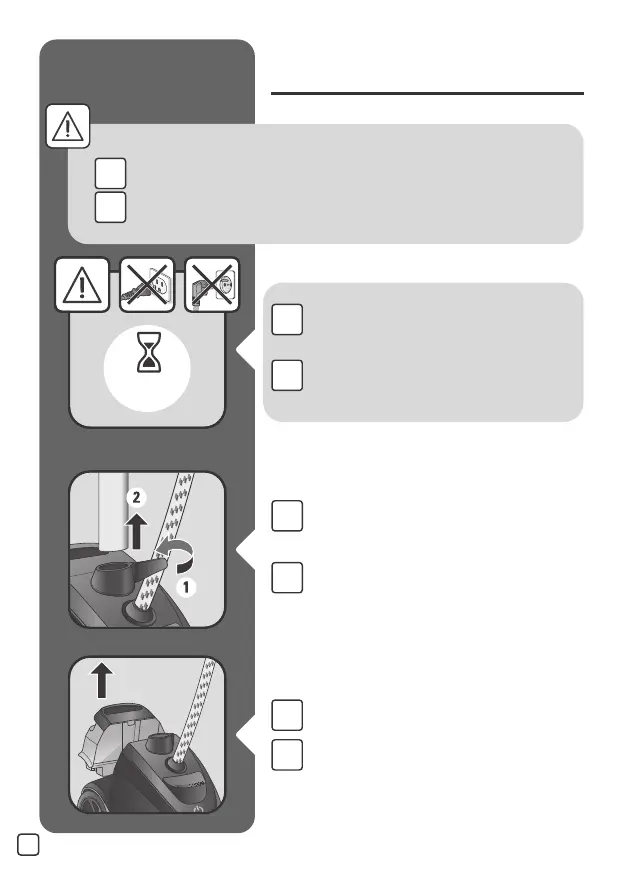 2

1