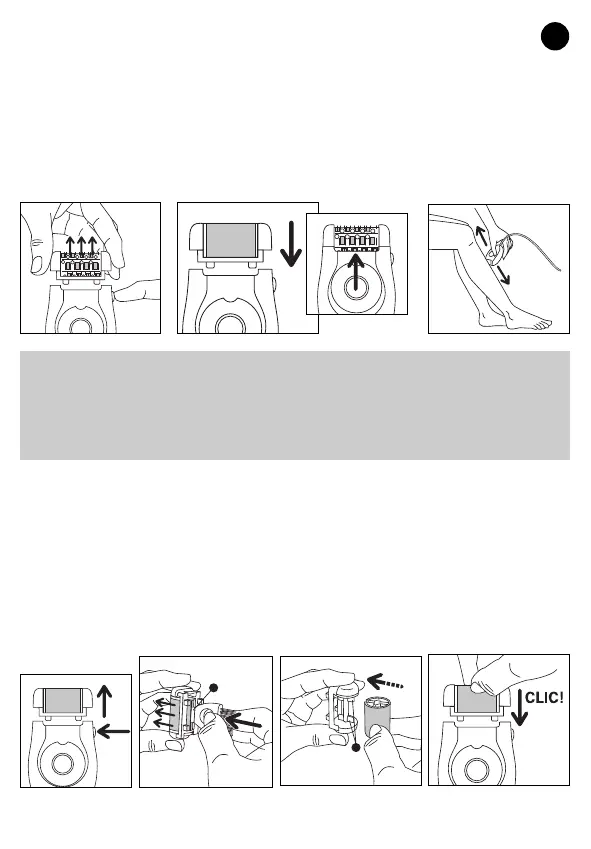 CLIC!