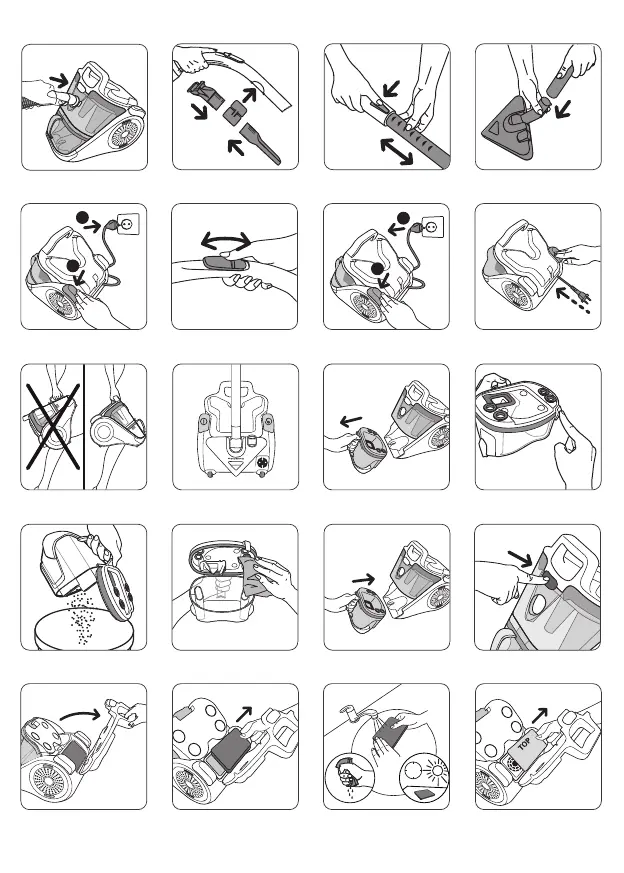 TOP