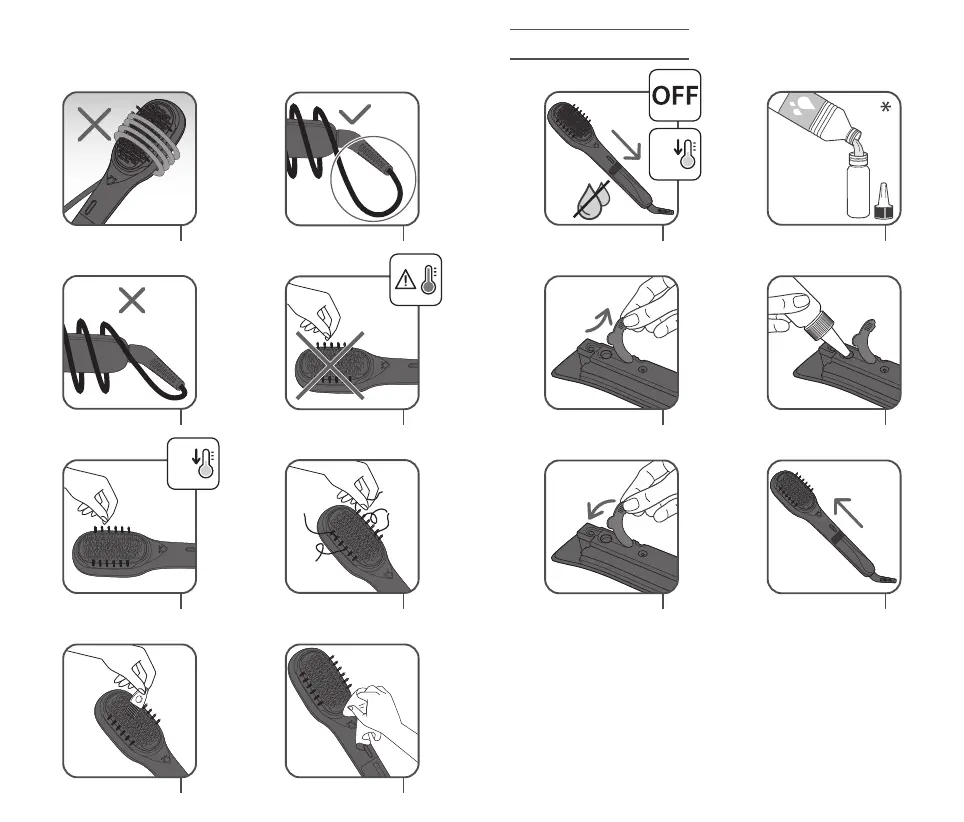 OFF

*