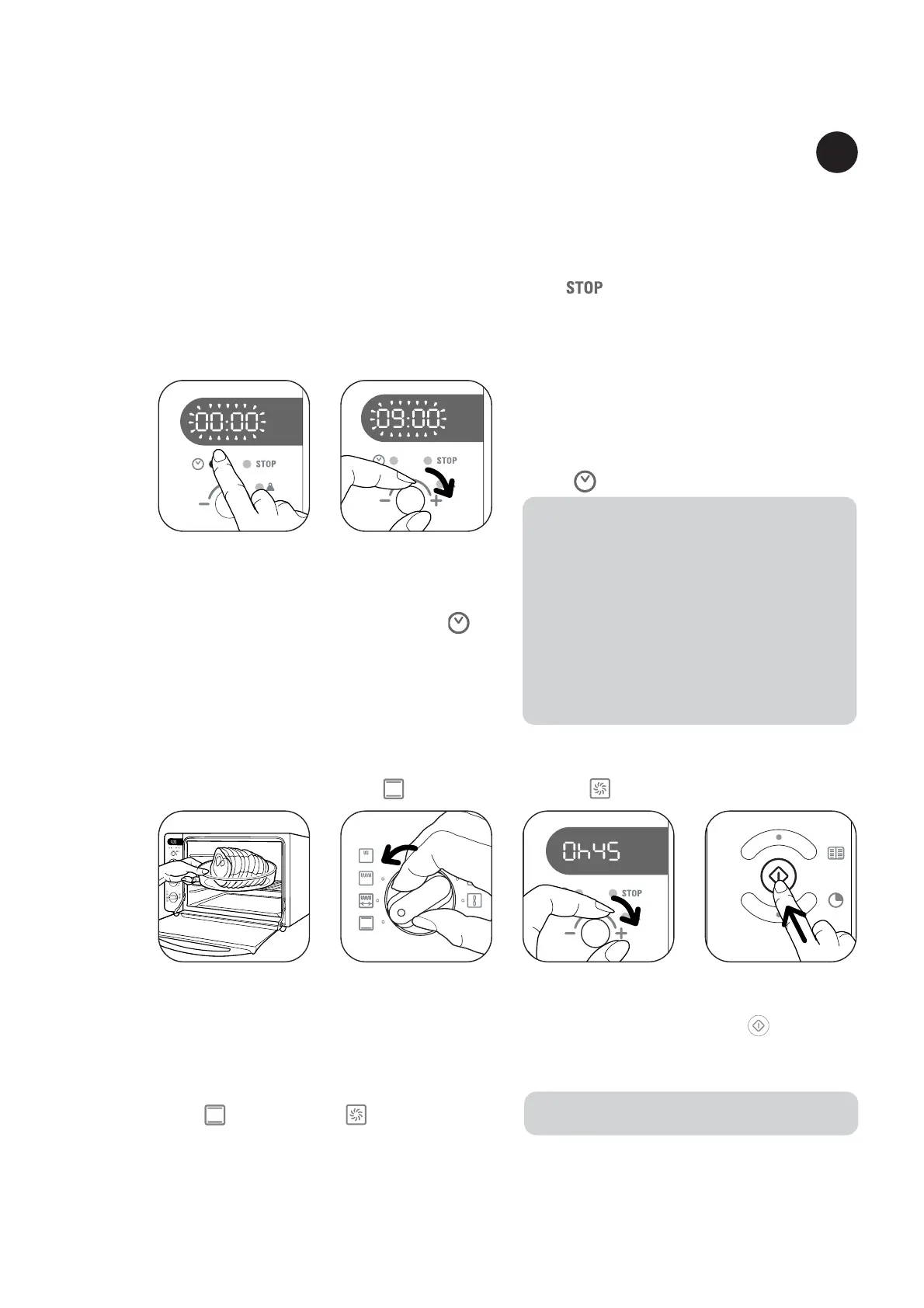 STOP

00:00

STOP

09:00

STOP

0h45

STOP