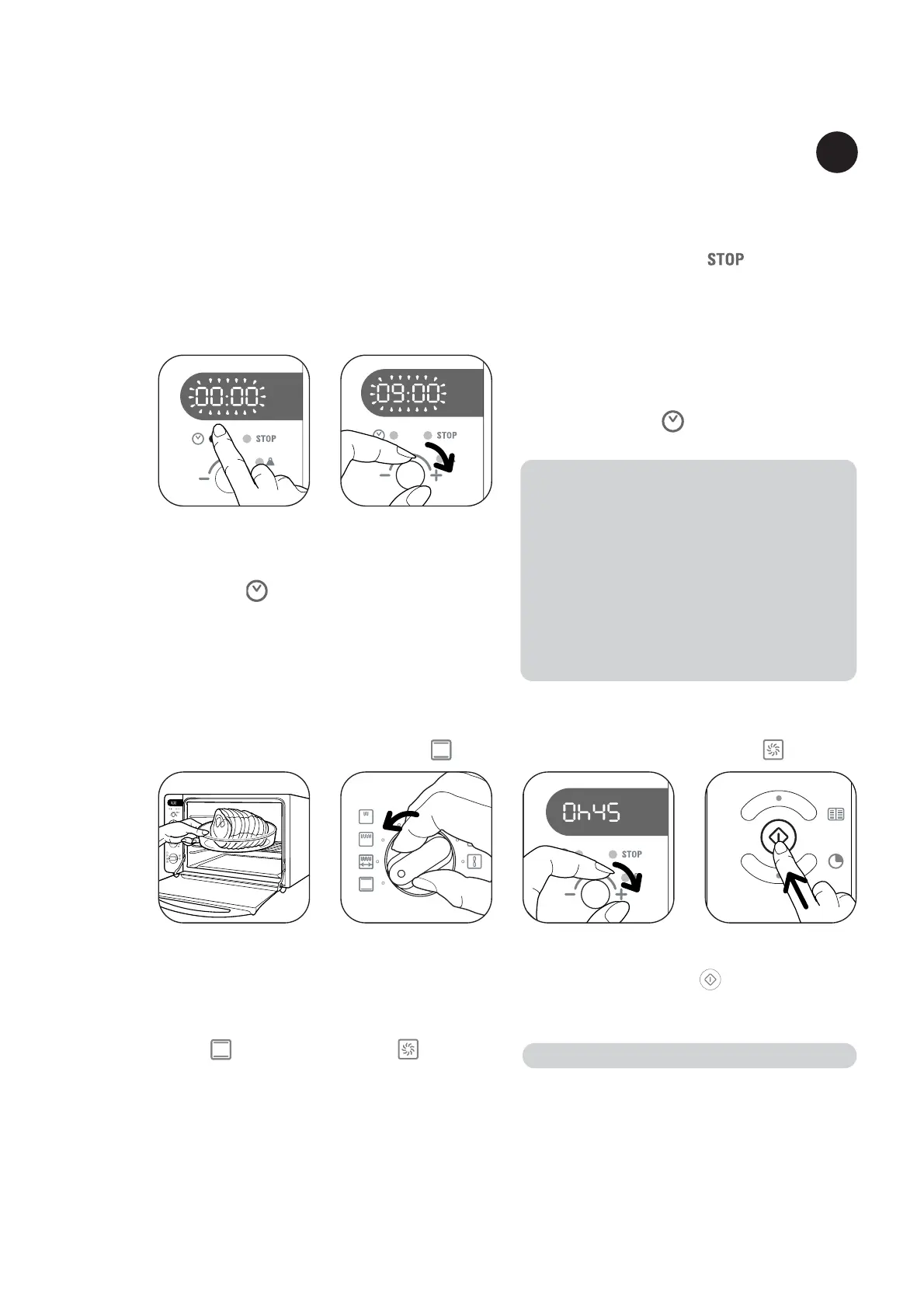 STOP

00:00

STOP

09:00

STOP

0h45

STOP