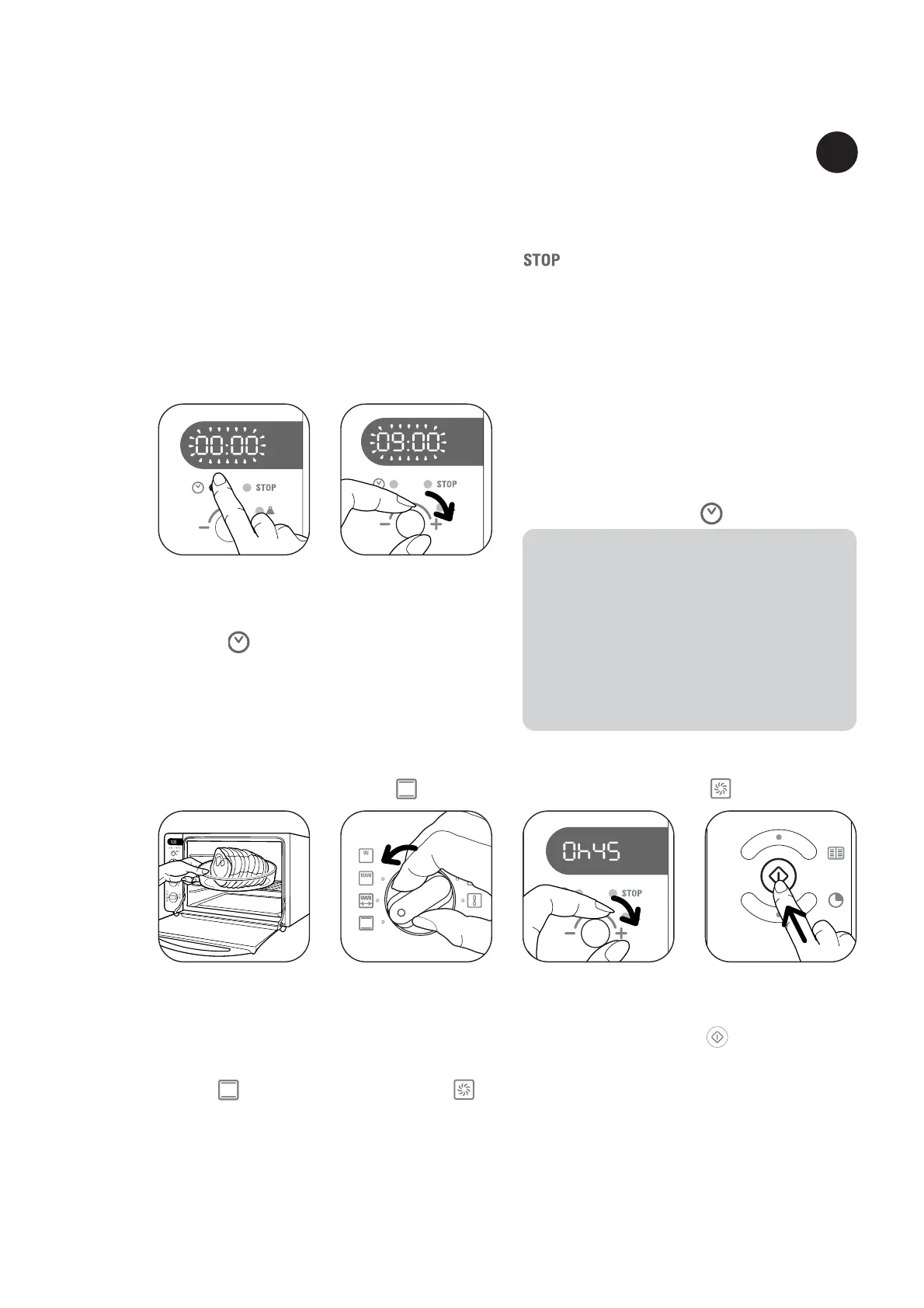 STOP

00:00

STOP

09:00

STOP

0h45

STOP