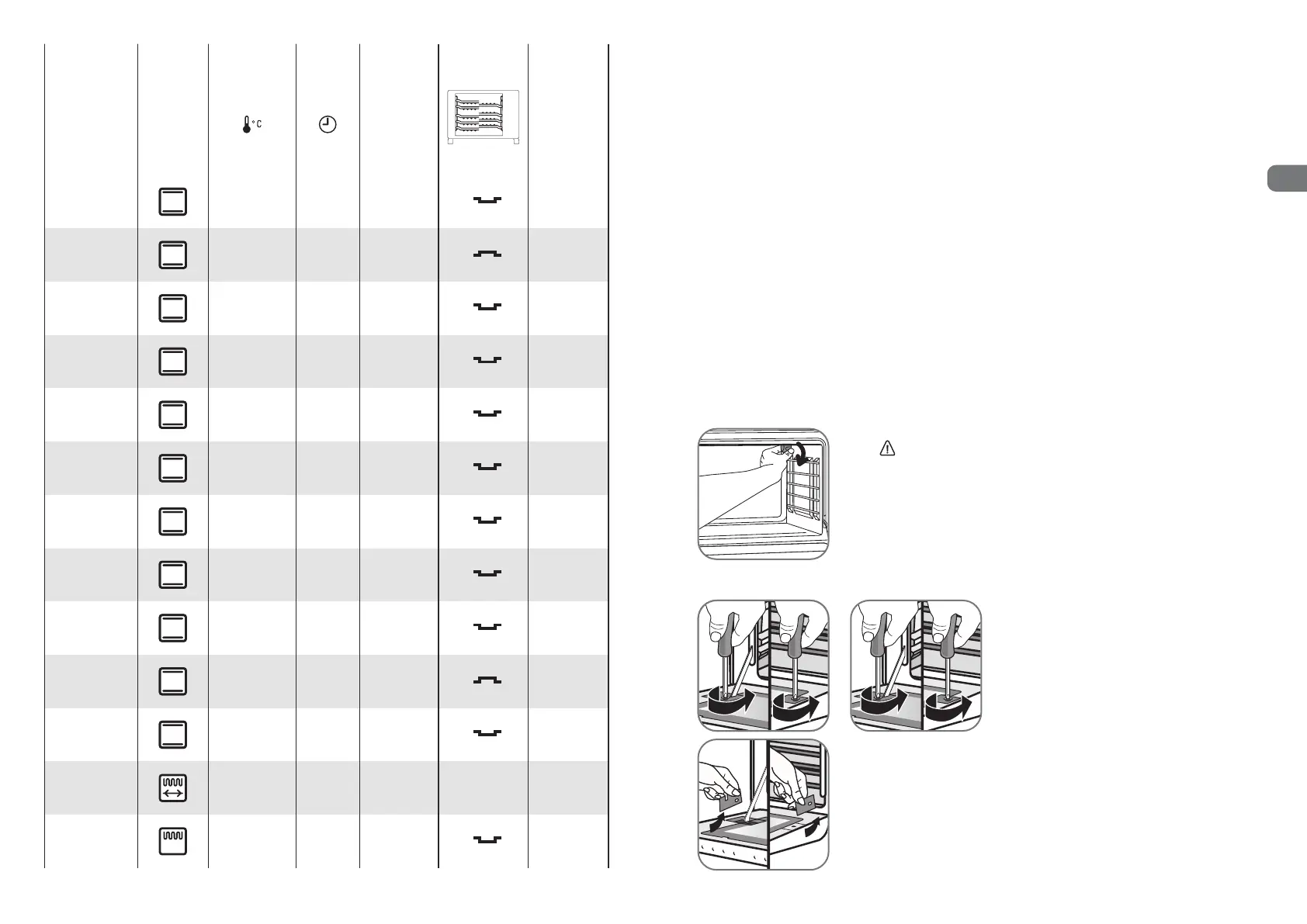 °C