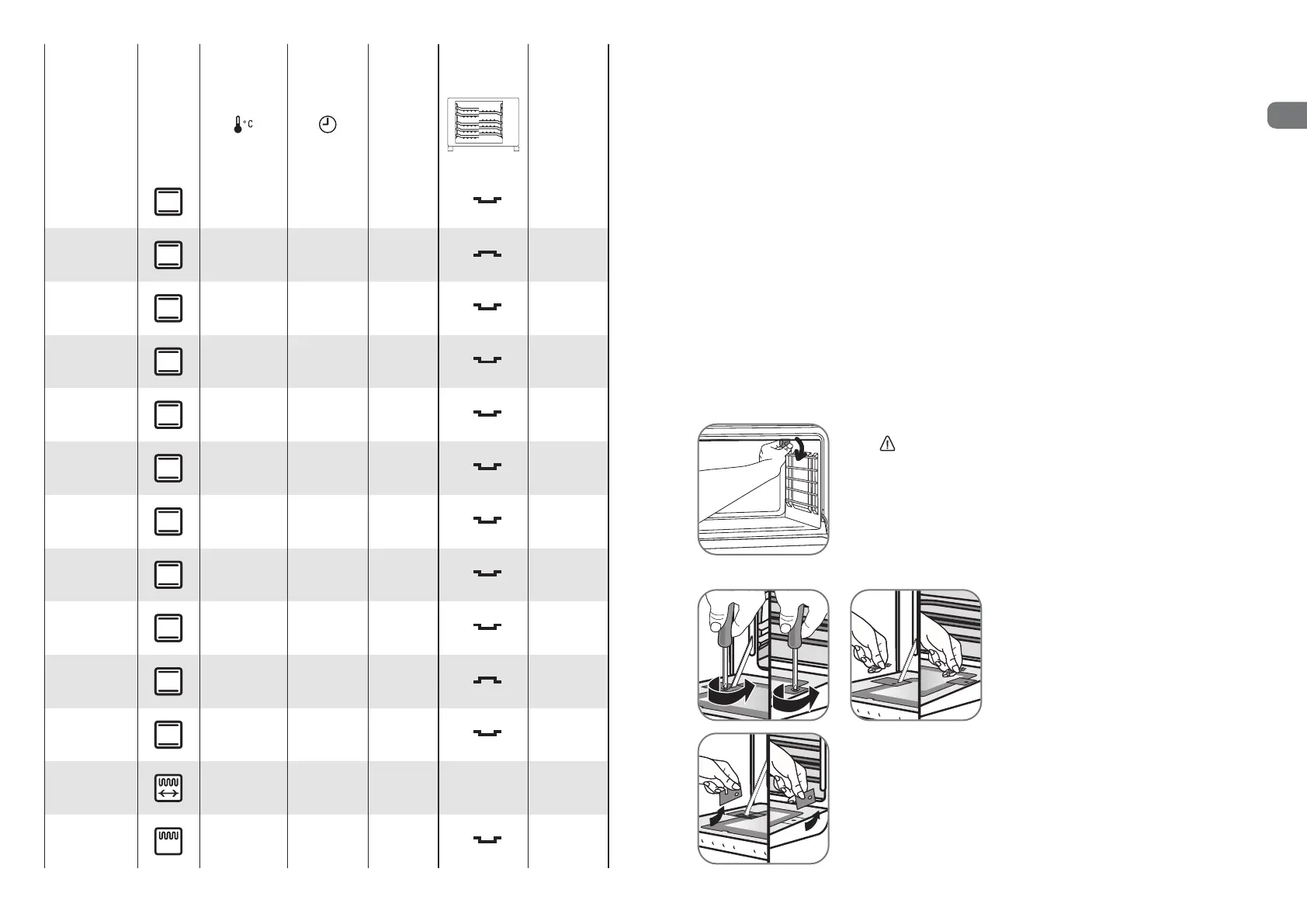 °C